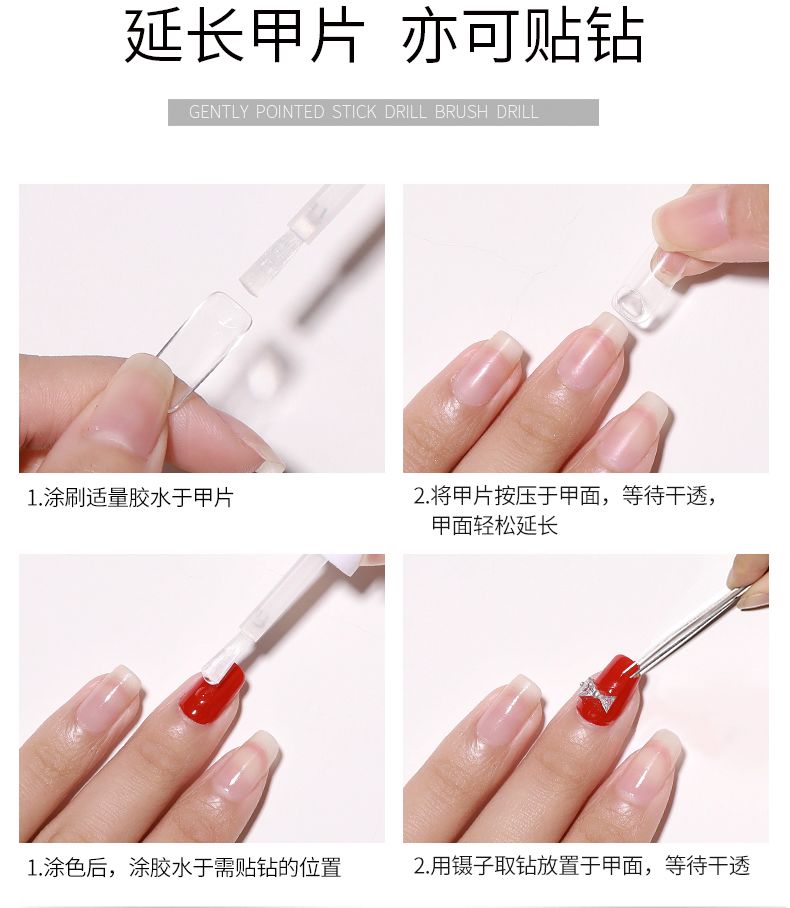 延长甲片 亦可贴钻

GENTLY POINTED STICK DRILL BRUSH DRILL

1.涂刷适量胶水于甲片

2.将甲片按压于甲面，等待干透，甲面轻松延长

1.涂色后，涂胶水于需贴钻的位置

2.用镊子取钻放置于甲面，等待干透