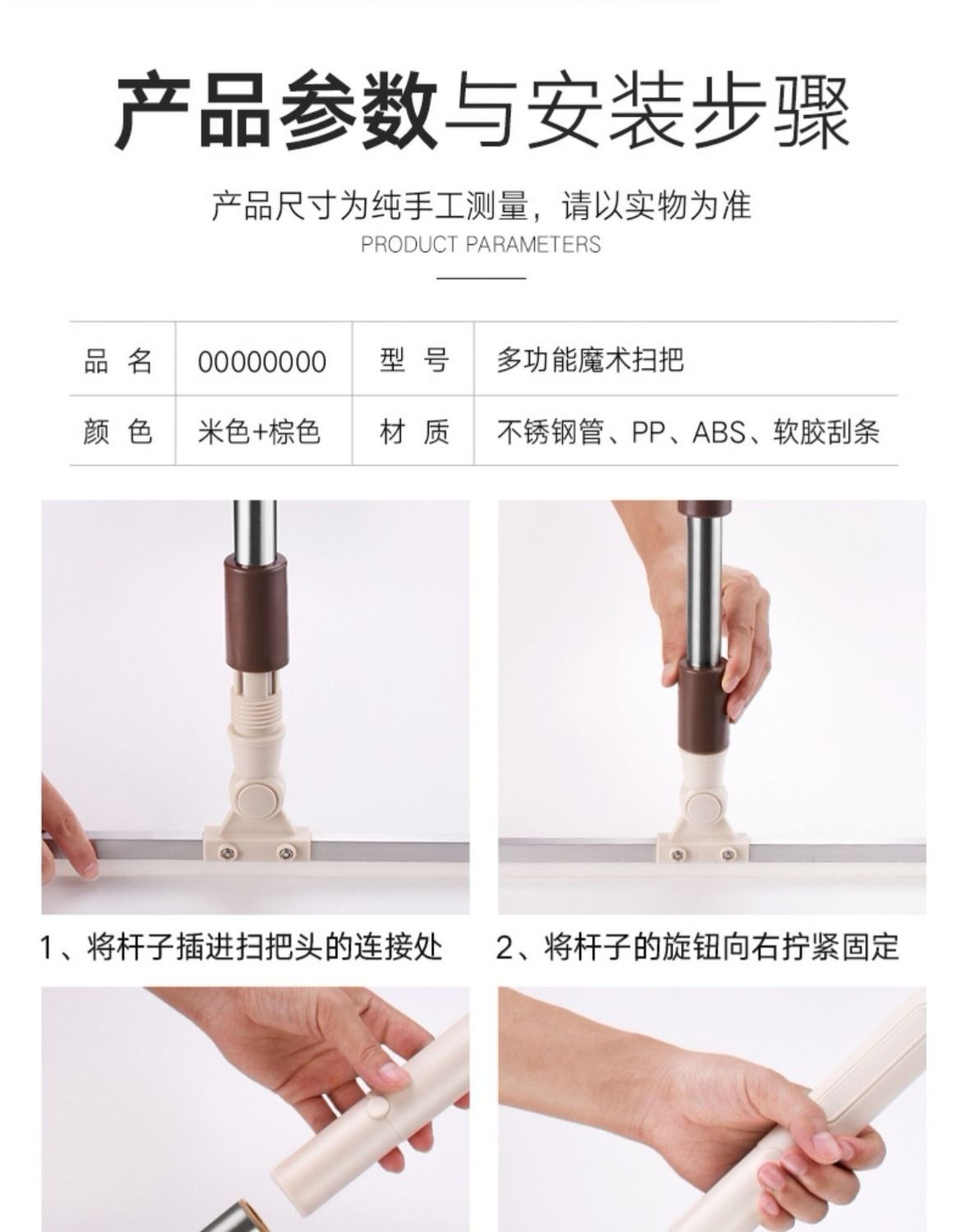 产品参数与安装步骤

产品尺寸为纯手工测量，请以实物为准
PRODUCT PARAMETERS

| 品 名 | 00000000 | 型 号 | 多功能魔术扫把 |
|---|---|---|---|
| 颜 色 | 米色+棕色 | 材 质 | 不锈钢管、PP、ABS、软胶刮条 |

1、将杆子插进扫把头的连接处

2、将杆子的旋钮向右拧紧固定