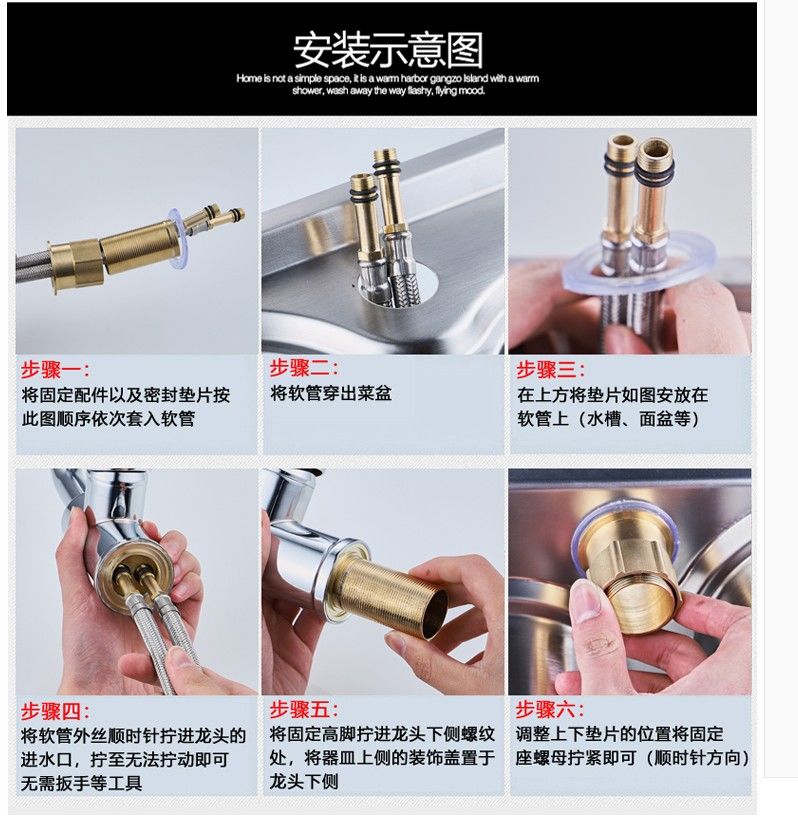 安装示意图

Home is not a simple space, it is a warm harbor gangzo Island with a warm shower, wash away the way flashy, flying mood.

步骤一:
将固定配件以及密封垫片按此图顺序依次套入软管

步骤二:
将软管穿出菜盆

步骤三:
在上方将垫片如图安放在软管上（水槽、面盆等）

步骤四:
将软管外丝顺时针拧进龙头的进水口，拧至无法拧动即可无需扳手等工具

步骤五:
将固定高脚拧进龙头下侧螺纹处，将器皿上侧的装饰盖置于龙头下侧

步骤六:
调整上下垫片的位置将固定座螺母拧紧即可（顺时针方向）