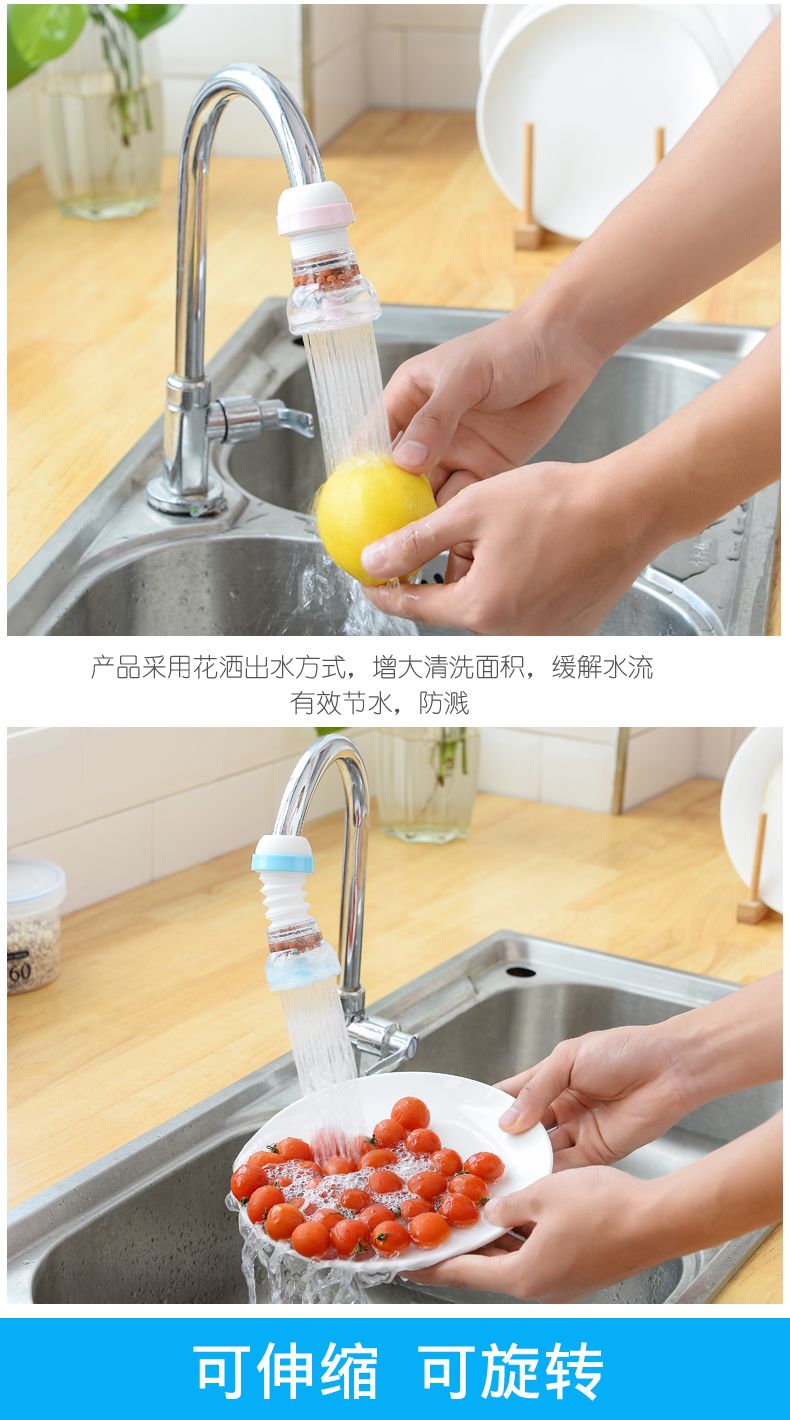 产品采用花洒出水方式，增大清洗面积，缓解水流
有效节水，防溅

60

可伸缩 可旋转