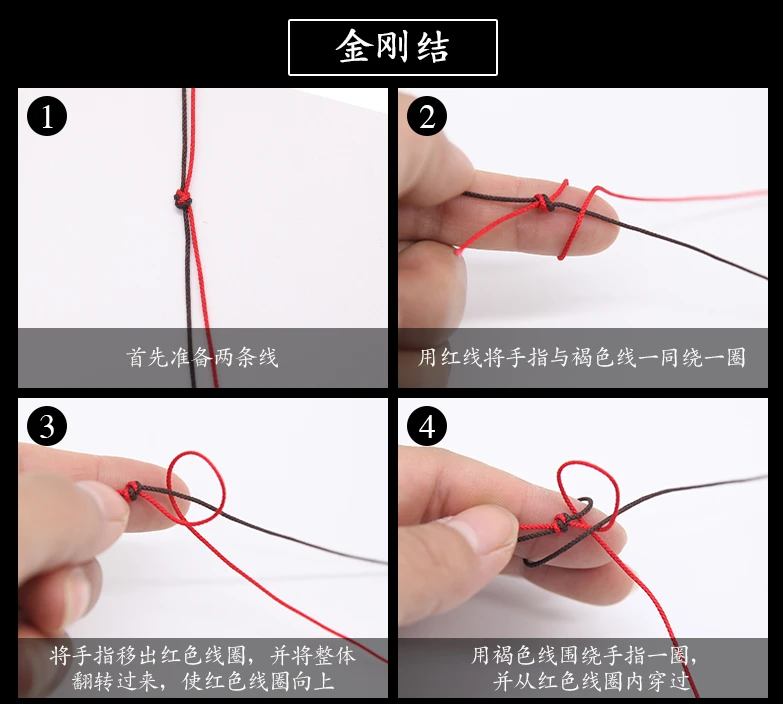 金刚结

1
首先准备两条线

2
用红线将手指与褐色线一同绕一圈

3
将手指移出红色线圈，并将整体翻转过来，使红色线圈向上

4
用褐色线围绕手指一圈，并从红色线圈内穿过