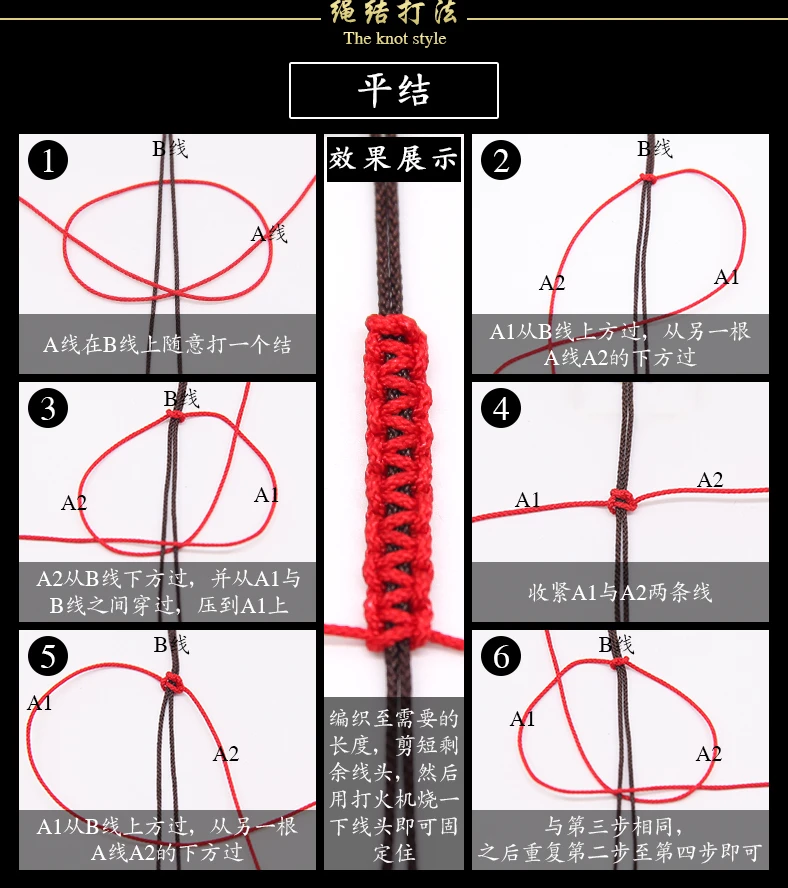 绳结打法
The knot style

平结

1
B线
A线
A线在B线上随意打一个结

效果展示

编织至需要的长度，剪短剩余线头，然后用打火机烧一下线头即可固定住

2
B线
A2
A1
A1从B线上方过，从另一根A线A2的下方过

3
B线
A2
A1
A2从B线下方过，并从A1与B线之间穿过，压到A1上

4
A1
A2
收紧A1与A2两条线

5
B线
A1
A2
A1从B线上方过，从另一根A线A2的下方过

6
B线
A1
A2
与第三步相同，之后重复第二步至第四步即可