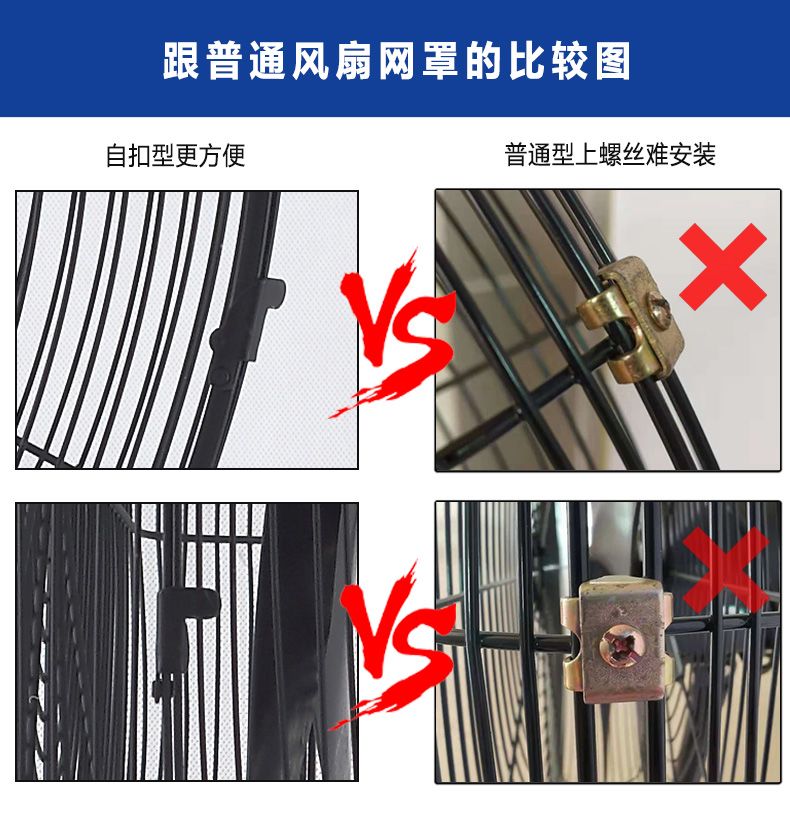 跟普通风扇网罩的比较图

自扣型更方便

普通型上螺丝难安装

VS

VS