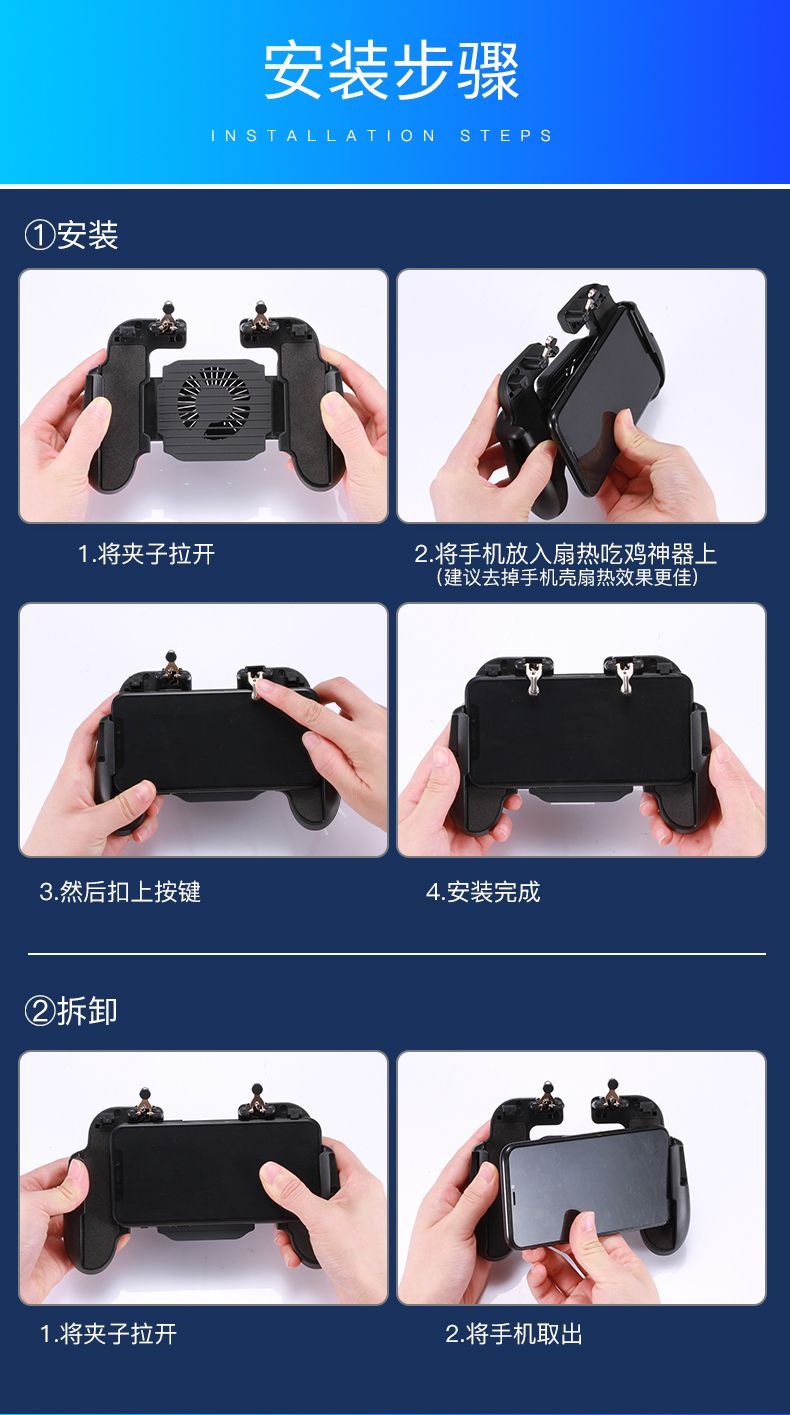 安装步骤

INSTALLATION STEPS

①安装

1.将夹子拉开

2.将手机放入扇热吃鸡神器上
(建议去掉手机壳扇热效果更佳)

3.然后扣上按键

4.安装完成

②拆卸

1.将夹子拉开

2.将手机取出