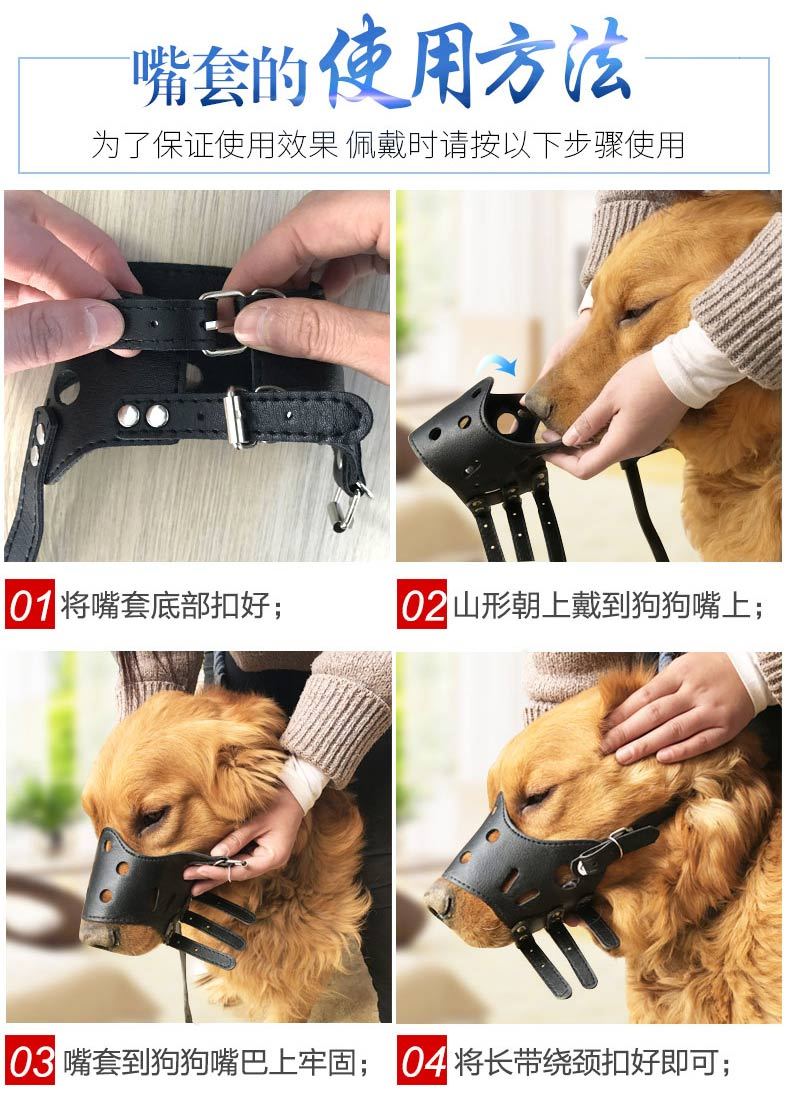 嘴套的使用方法

为了保证使用效果 佩戴时请按以下步骤使用

01 将嘴套底部扣好；

02 山形朝上戴到狗狗嘴上；

03 嘴套到狗狗嘴巴上牢固；

04 将长带绕颈扣好即可；