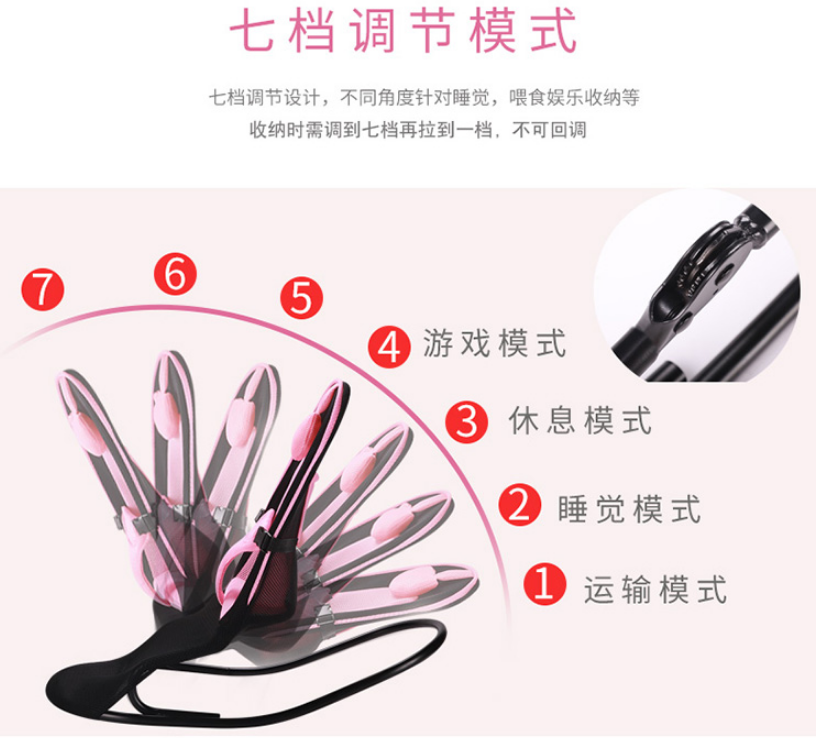 七档调节模式

七档调节设计，不同角度针对睡觉，喂食娱乐收纳等
收纳时需调到七档再拉到一档，不可回调

7 6 5

4 游戏模式

3 休息模式

2 睡觉模式

1 运输模式