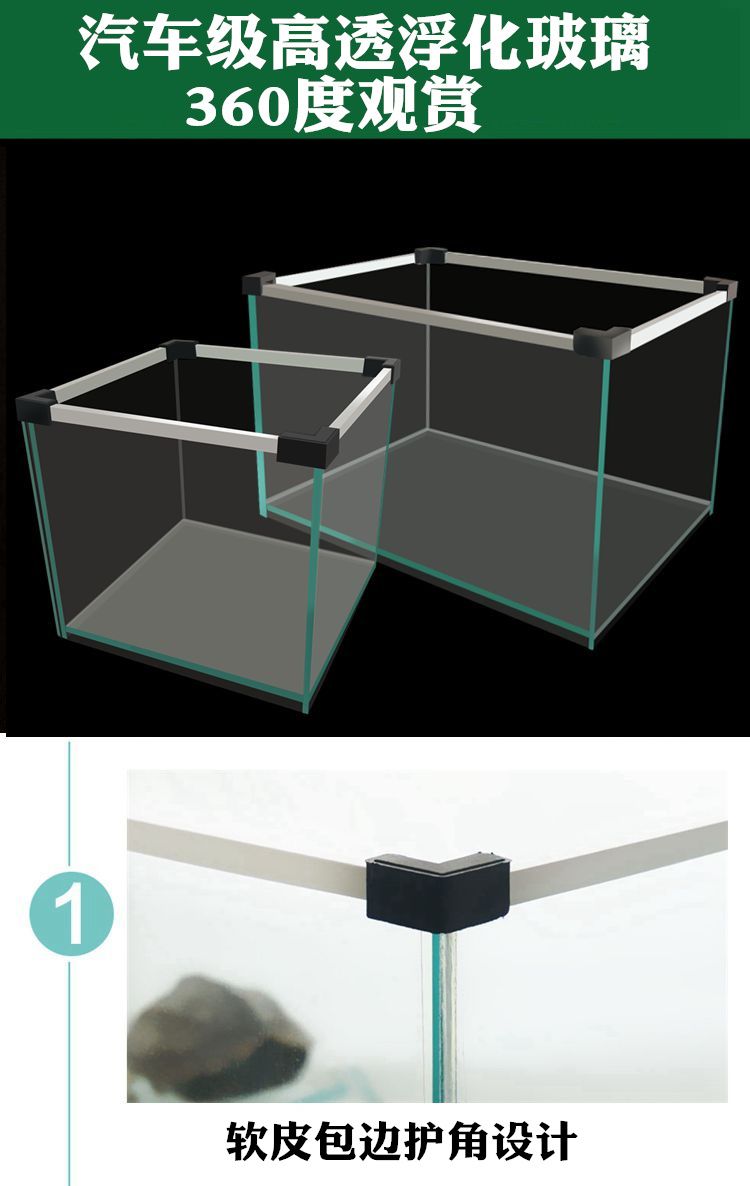 汽车级高透浮化玻璃
360度观赏

1

软皮包边护角设计