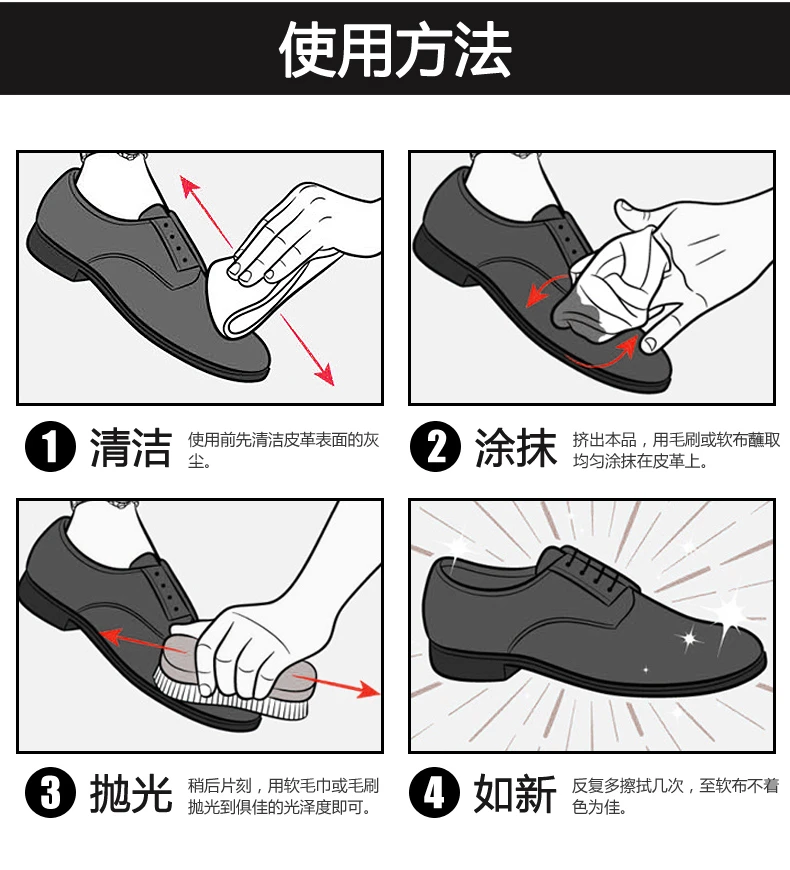 使用方法

1 清洁 使用前先清洁皮革表面的灰尘。

2 涂抹 挤出本品，用毛刷或软布蘸取均匀涂抹在皮革上。

3 抛光 稍后片刻，用软毛巾或毛刷抛光到俱佳的光泽度即可。

4 如新 反复多擦拭几次，至软布不着色为佳。