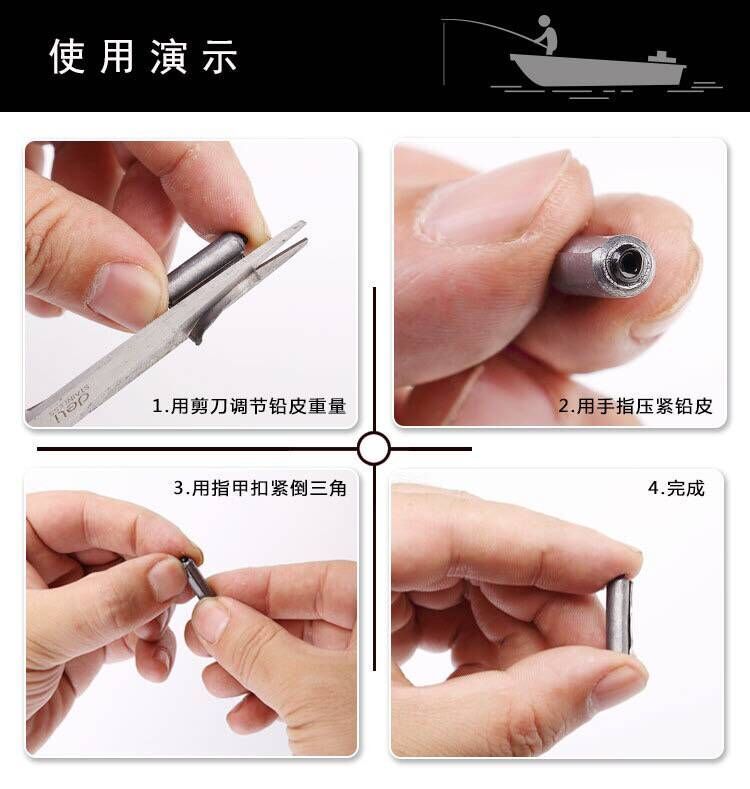 使用演示

deli STAINLESS

1.用剪刀调节铅皮重量

2.用手指压紧铅皮

3.用指甲扣紧倒三角

4.完成