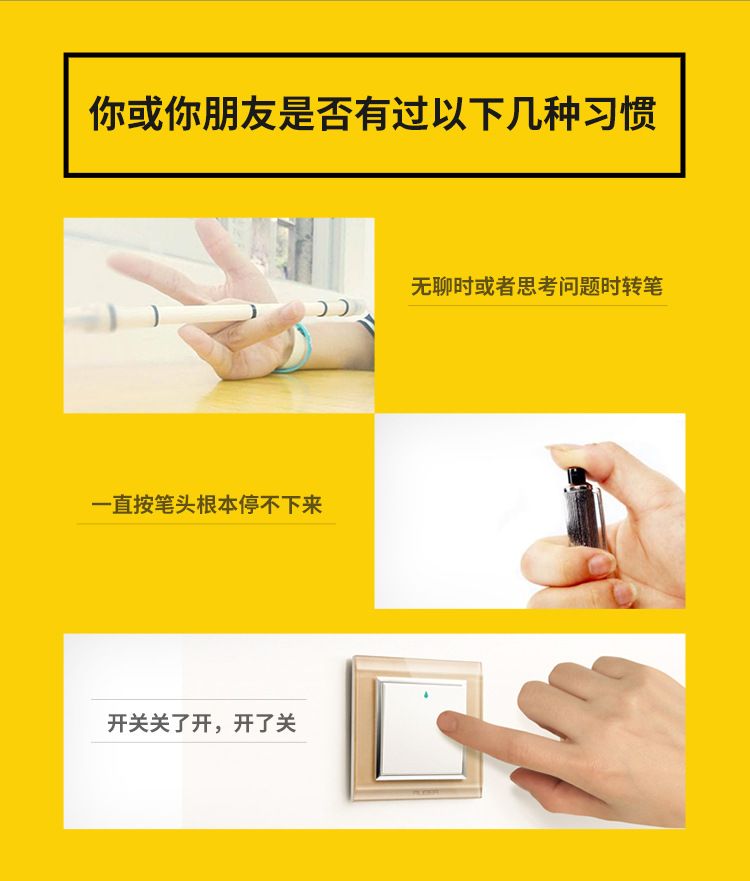 你或你朋友是否有过以下几种习惯

无聊时或者思考问题时转笔

一直按笔头根本停不下来

开关关了开，开了关