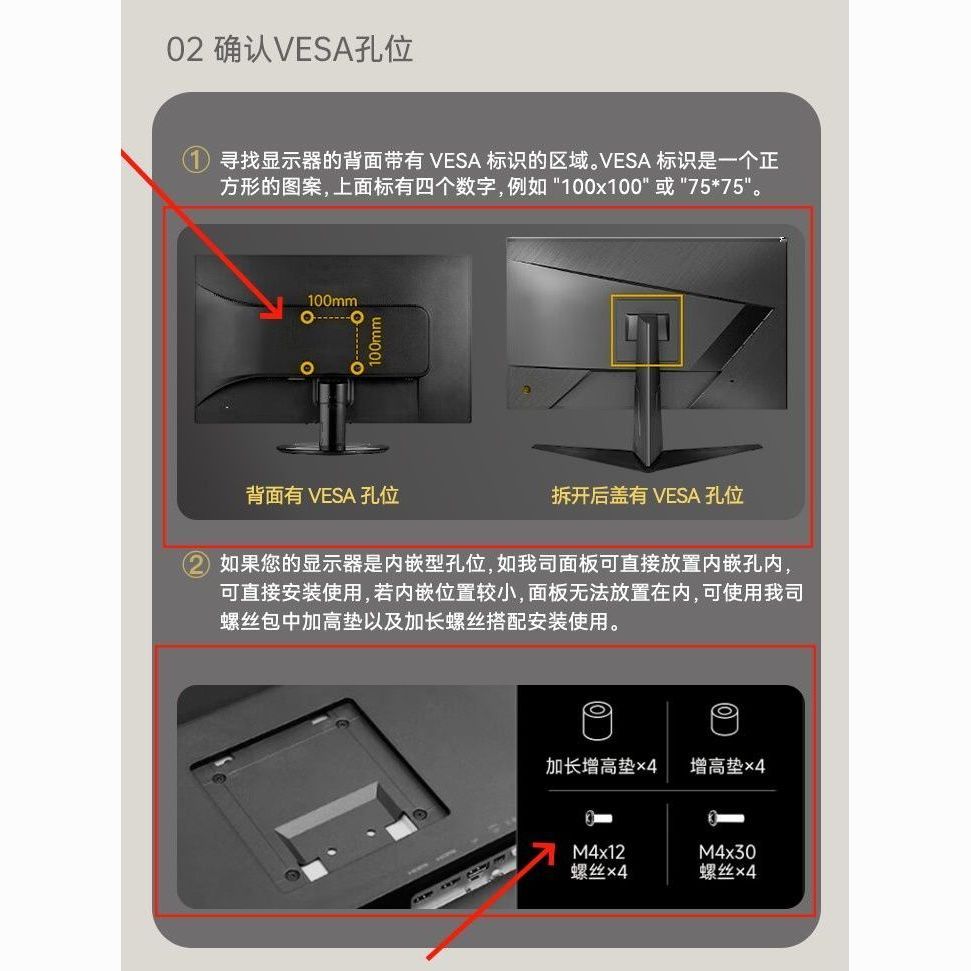 02 确认VESA孔位

① 寻找显示器的背面带有 VESA 标识的区域。VESA 标识是一个正方形的图案,上面标有四个数字,例如 "100x100" 或 "75*75"。

100mm

100mm

背面有 VESA 孔位

拆开后盖有 VESA 孔位

② 如果您的显示器是内嵌型孔位,如我司面板可直接放置内嵌孔内,可直接安装使用,若内嵌位置较小,面板无法放置在内,可使用我司螺丝包中加高垫以及加长螺丝搭配安装使用。

加长增高垫×4

增高垫×4

M4x12
螺丝×4

M4x30
螺丝×4