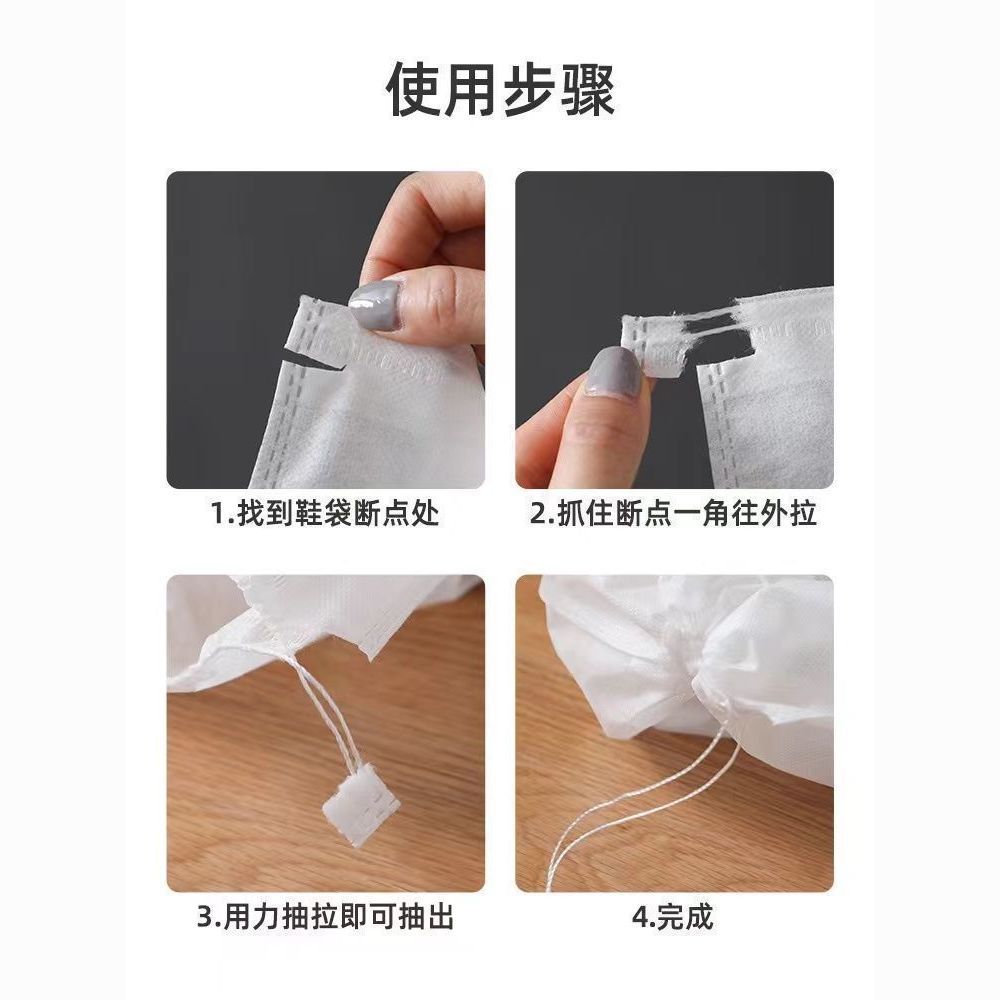 使用步骤

1.找到鞋袋断点处

2.抓住断点一角往外拉

3.用力抽拉即可抽出

4.完成