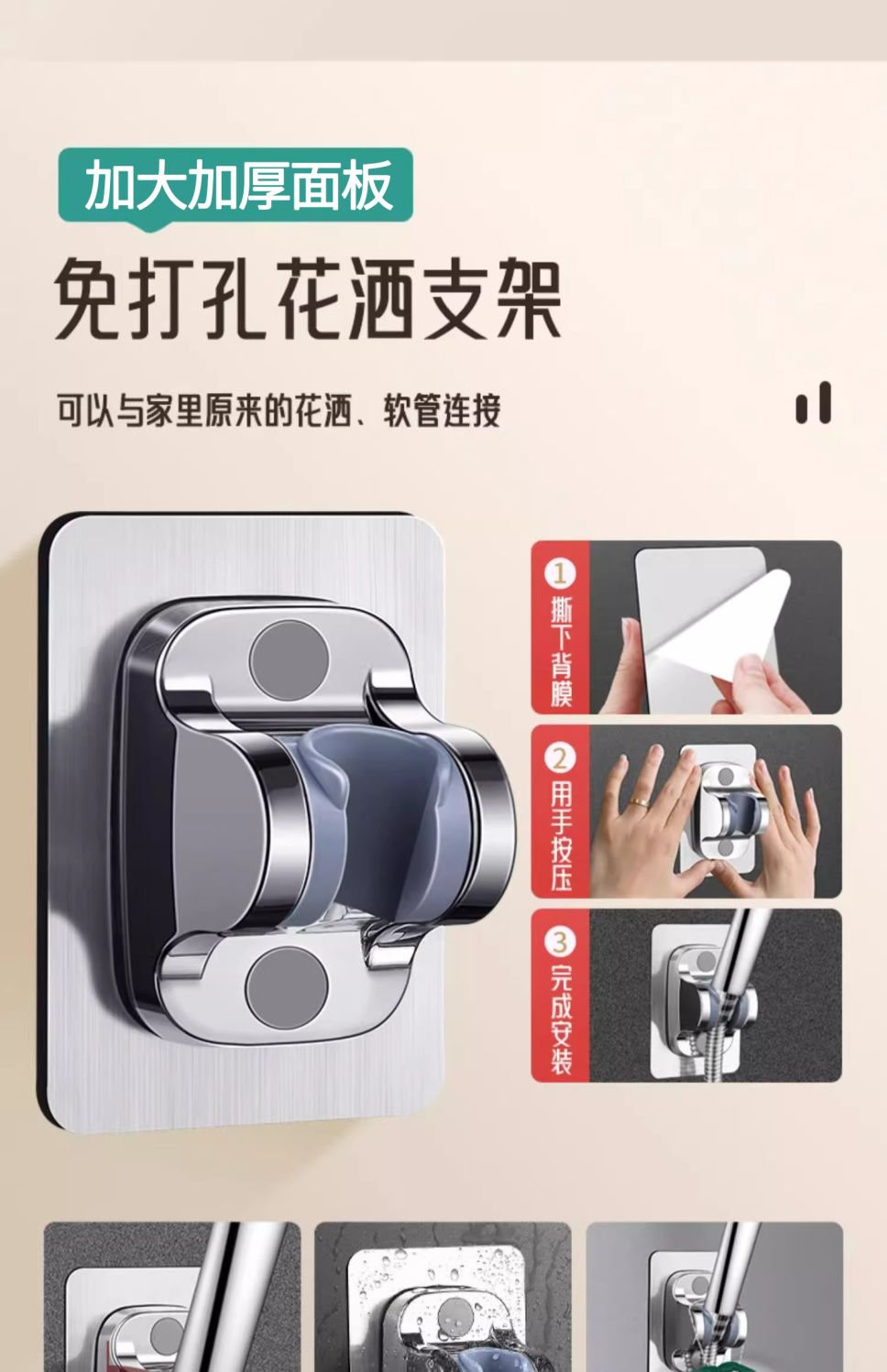 加大加厚面板

免打孔花洒支架

可以与家里原来的花洒、软管连接

1 撕下背膜

2 用手按压

3 完成安装