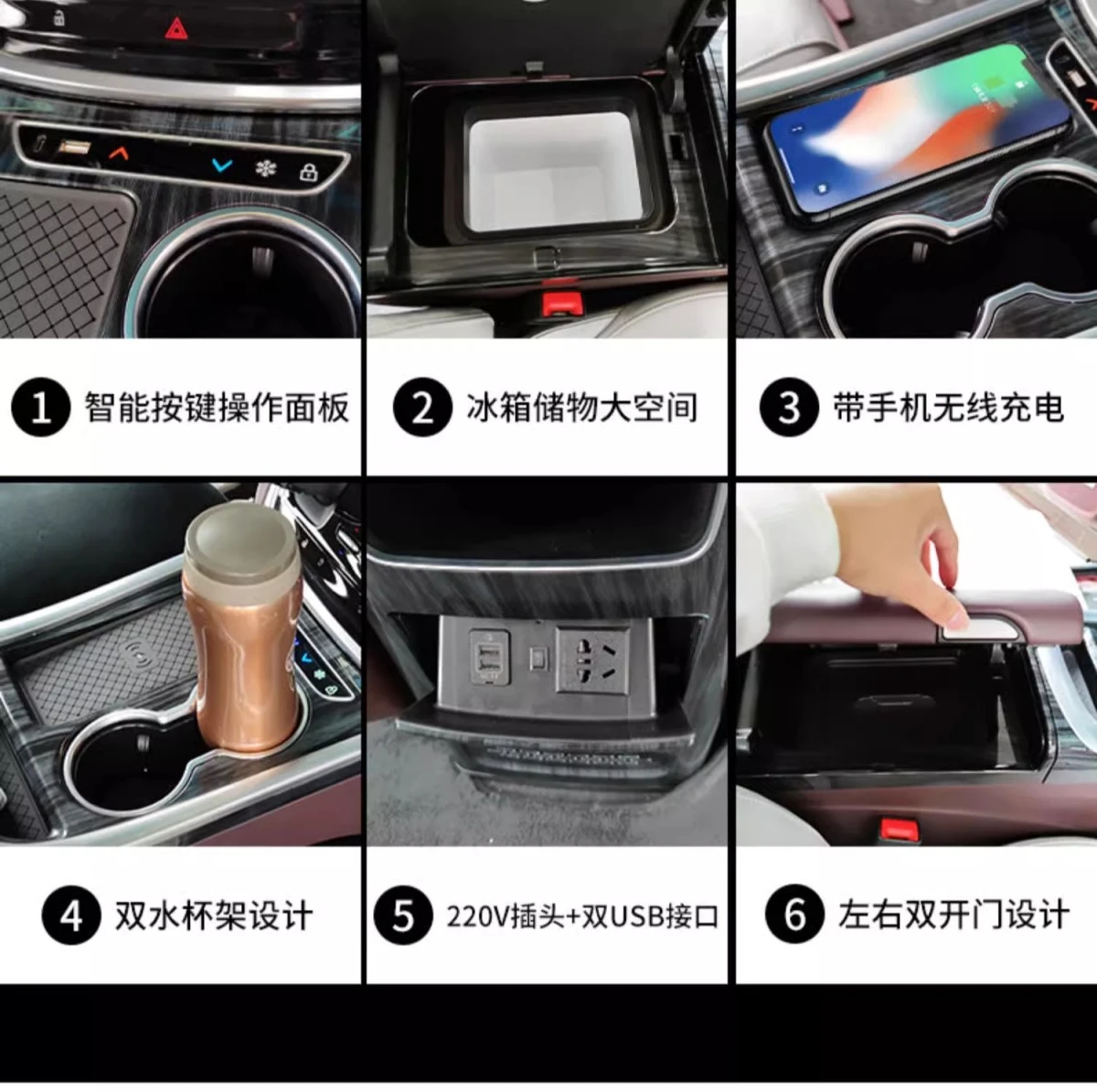 1 智能按键操作面板

2 冰箱储物大空间

3 带手机无线充电

4 双水杯架设计

5 220V插头+双USB接口

6 左右双开门设计