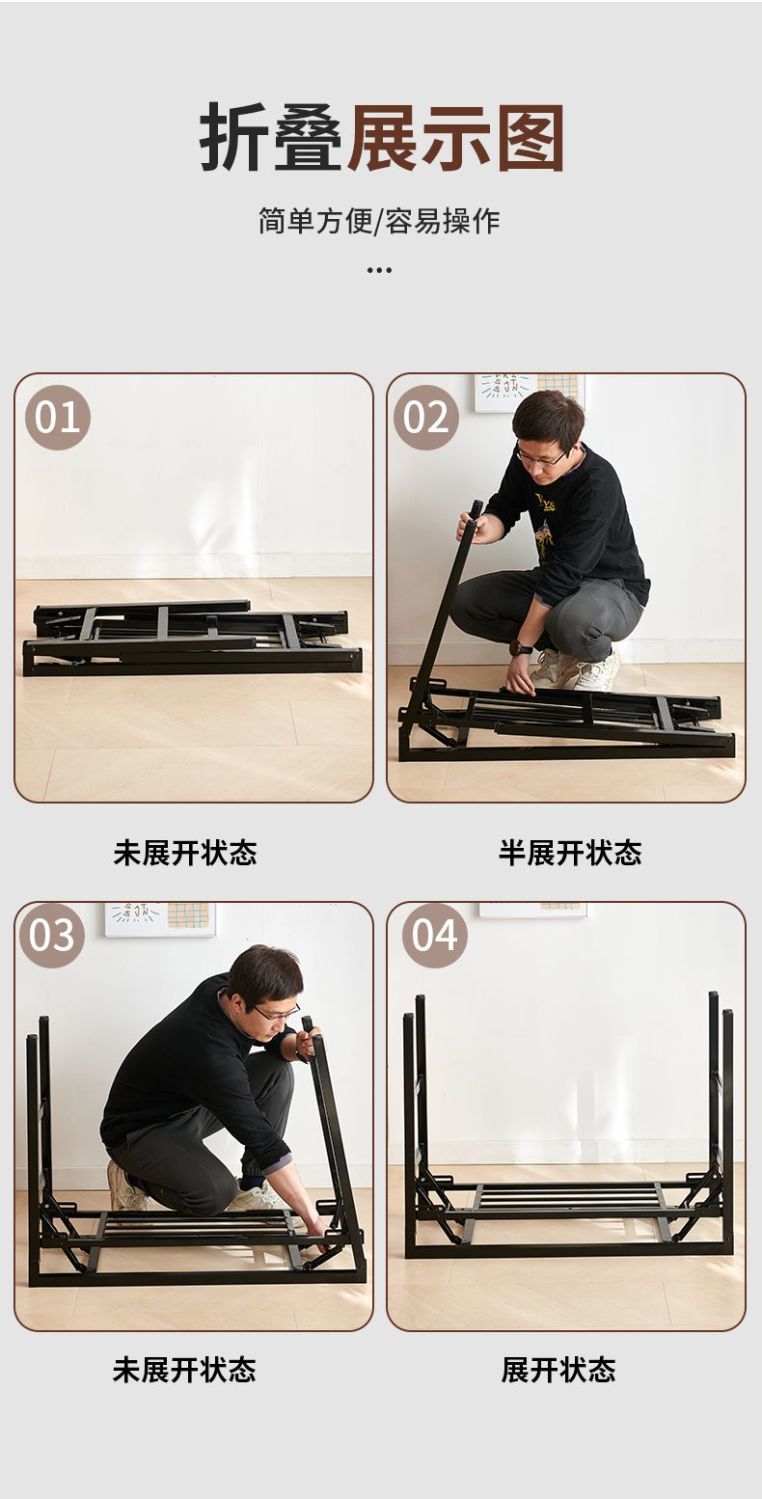 折叠展示图

简单方便/容易操作

...

01

未展开状态

02

半展开状态

03

未展开状态

04

展开状态