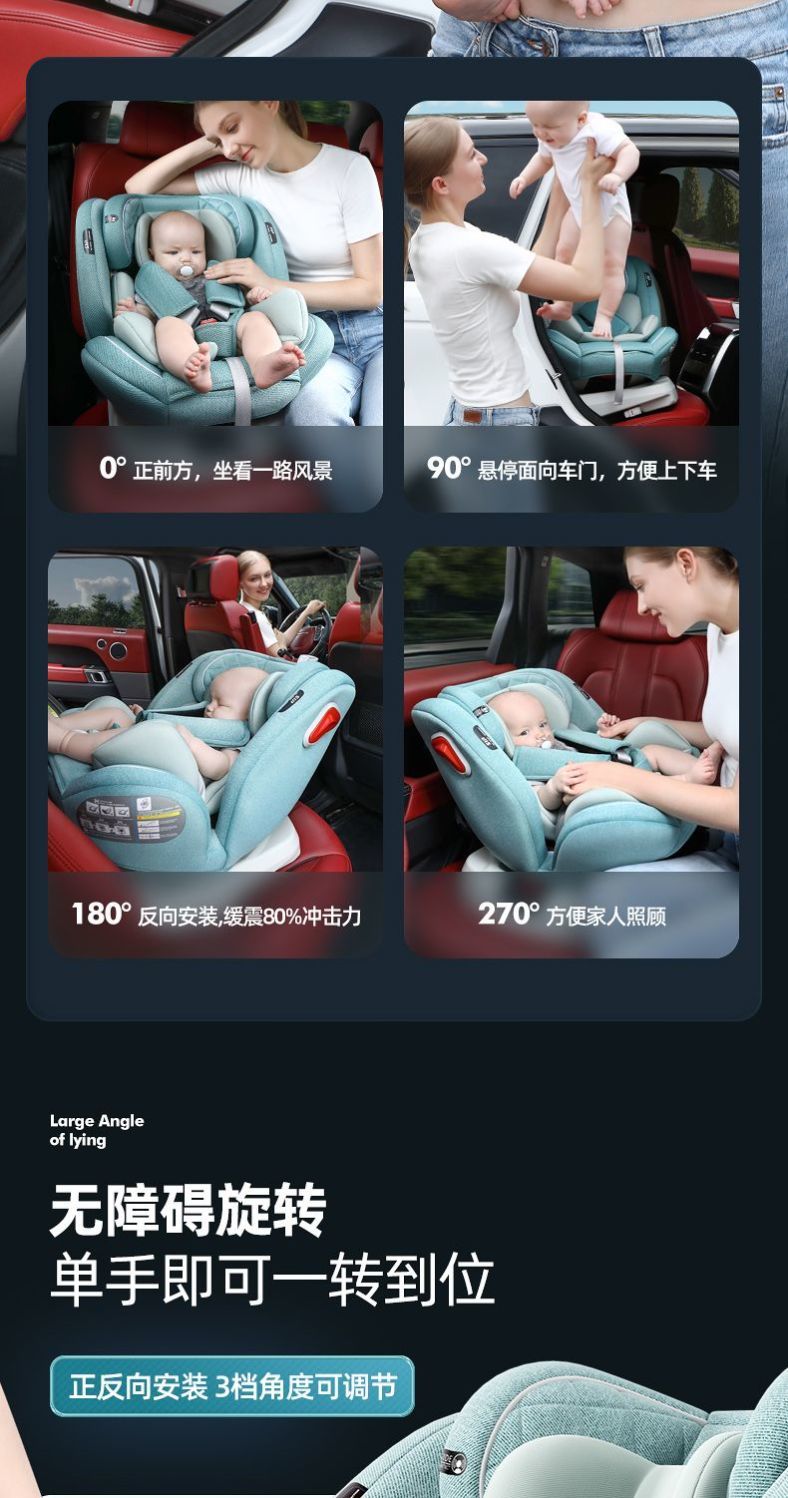 0° 正前方，坐看一路风景

90° 悬停面向车门，方便上下车

180° 反向安装,缓震80%冲击力

270° 方便家人照顾

Large Angle of lying

无障碍旋转
单手即可一转到位

正反向安装 3档角度可调节