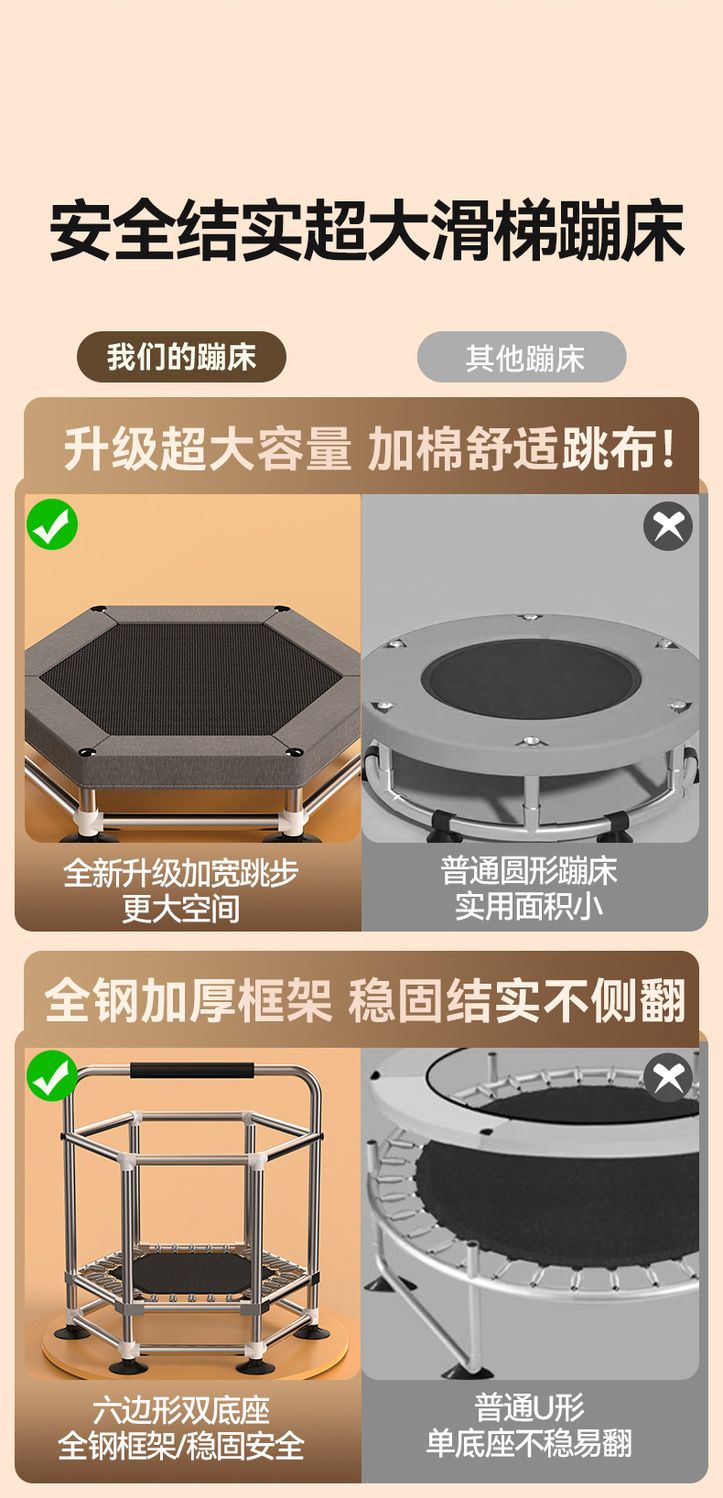 安全结实超大滑梯蹦床

我们的蹦床

其他蹦床

升级超大容量 加棉舒适跳布！

全新升级加宽跳步
更大空间

普通圆形蹦床
实用面积小

全钢加厚框架 稳固结实不侧翻

六边形双底座
全钢框架/稳固安全

普通U形
单底座不稳易翻