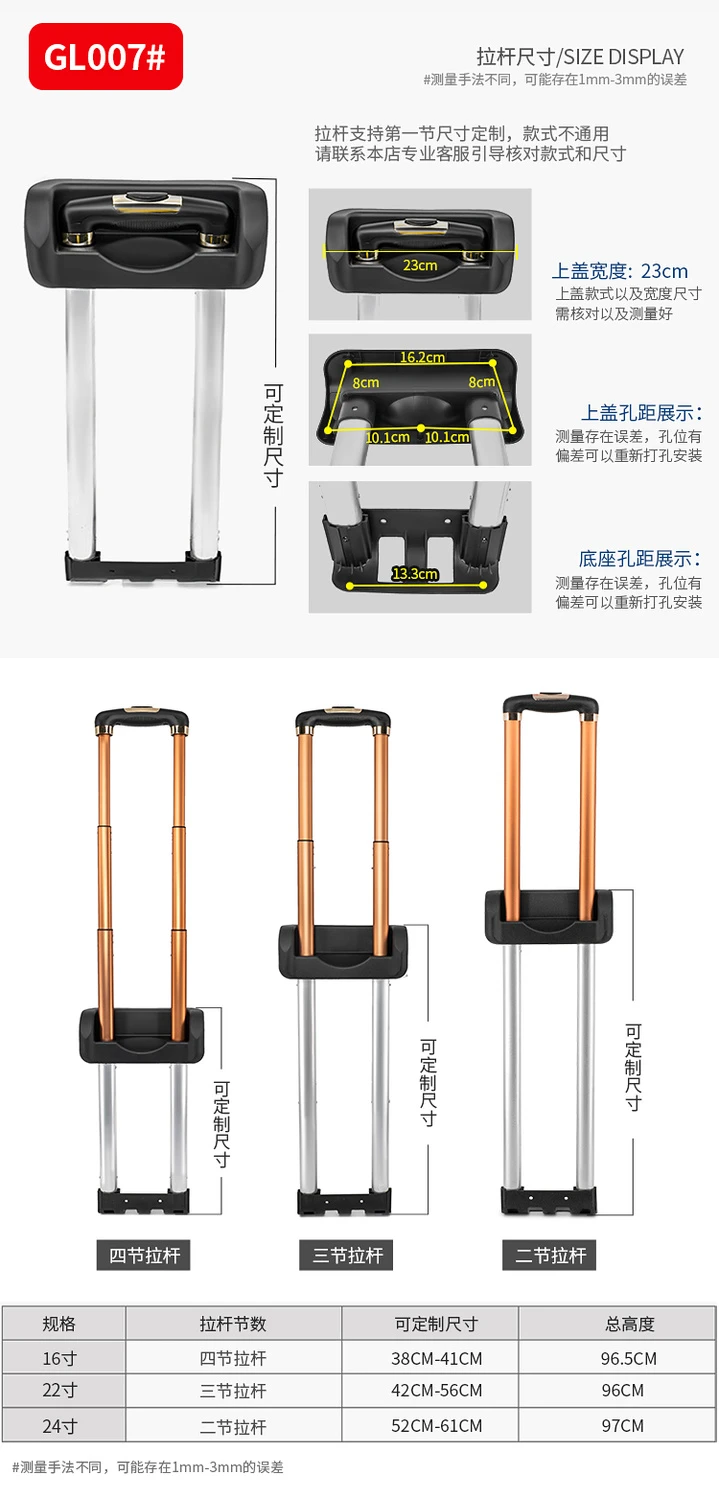 GL007#

拉杆尺寸/SIZE DISPLAY
#测量手法不同，可能存在1mm-3mm的误差

拉杆支持第一节尺寸定制，款式不通用
请联系本店专业客服引导核对款式和尺寸

可定制尺寸

23cm

上盖宽度：23cm
上盖款式以及宽度尺寸需核对以及测量好

16.2cm
8cm
8cm
10.1cm
10.1cm

上盖孔距展示：
测量存在误差，孔位有偏差可以重新打孔安装

13.3cm

底座孔距展示：
测量存在误差，孔位有偏差可以重新打孔安装

可定制尺寸
可定制尺寸
可定制尺寸

四节拉杆
三节拉杆
二节拉杆

| 规格 | 拉杆节数 | 可定制尺寸 | 总高度 |
|---|---|---|---|
| 16寸 | 四节拉杆 | 38CM-41CM | 96.5CM |
| 22寸 | 三节拉杆 | 42CM-56CM | 96CM |
| 24寸 | 二节拉杆 | 52CM-61CM | 97CM |

#测量手法不同，可能存在1mm-3mm的误差