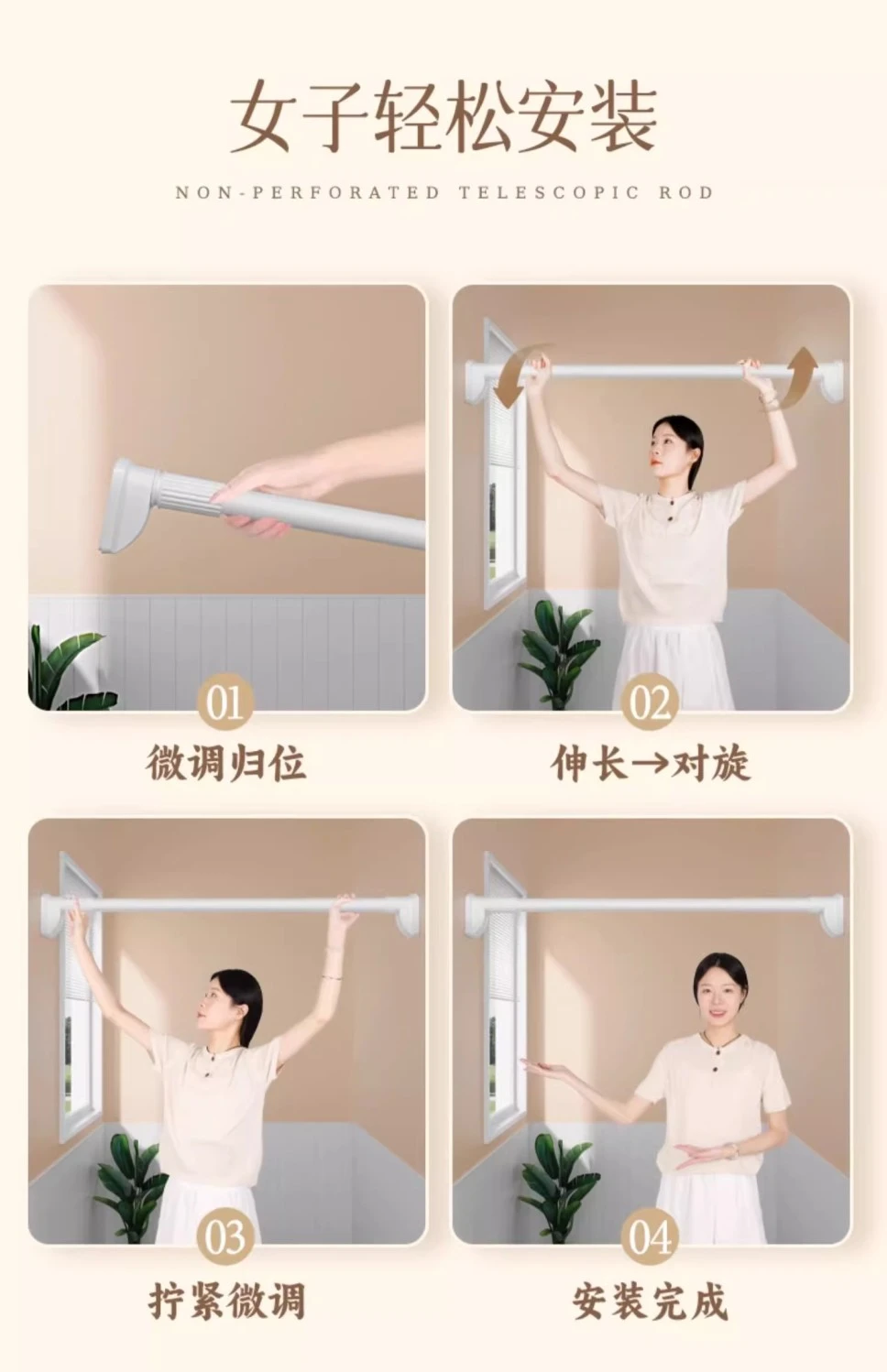 女子轻松安装

NON-PERFORATED TELESCOPIC ROD

01
微调归位

02
伸长→对旋

03
拧紧微调

04
安装完成