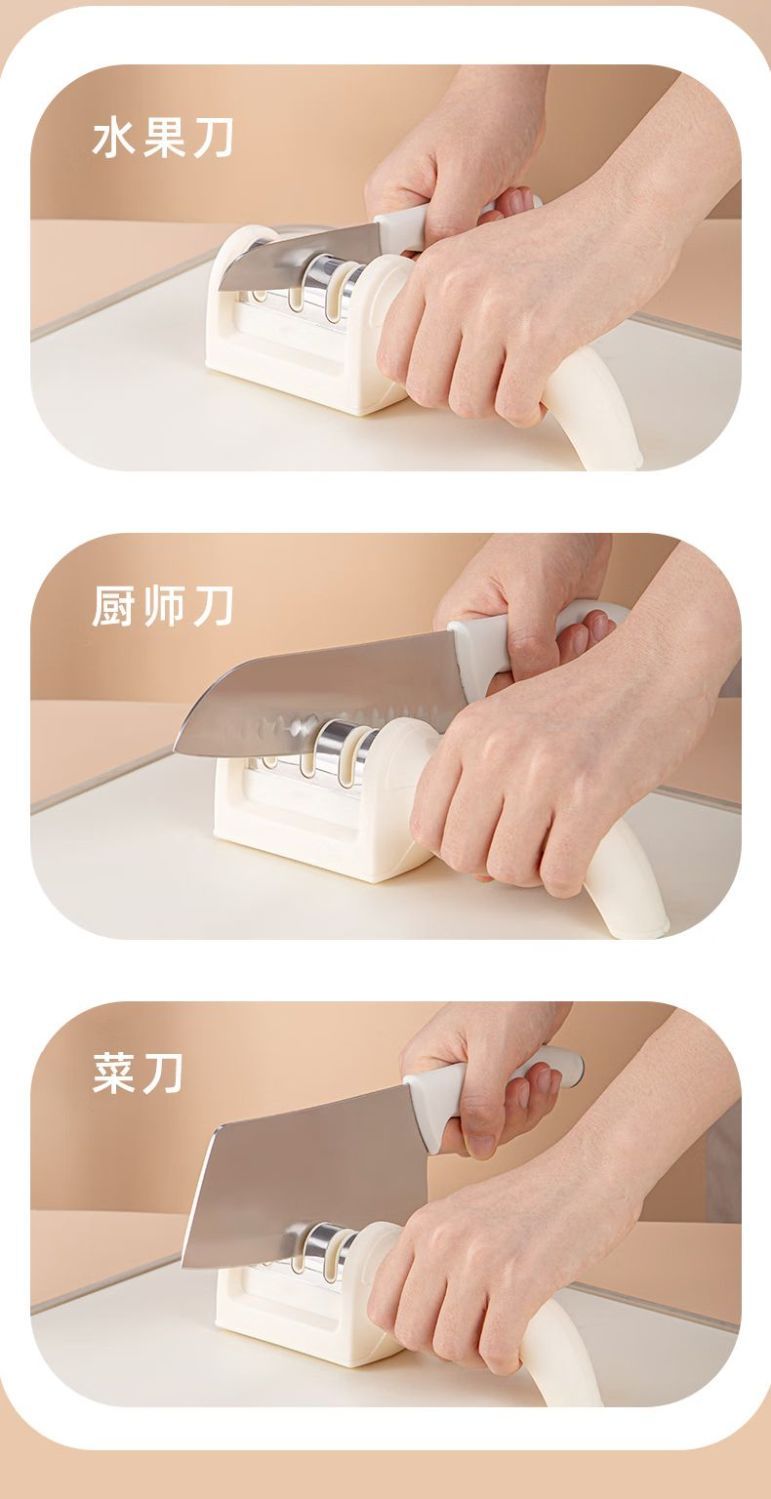 水果刀

厨师刀

菜刀