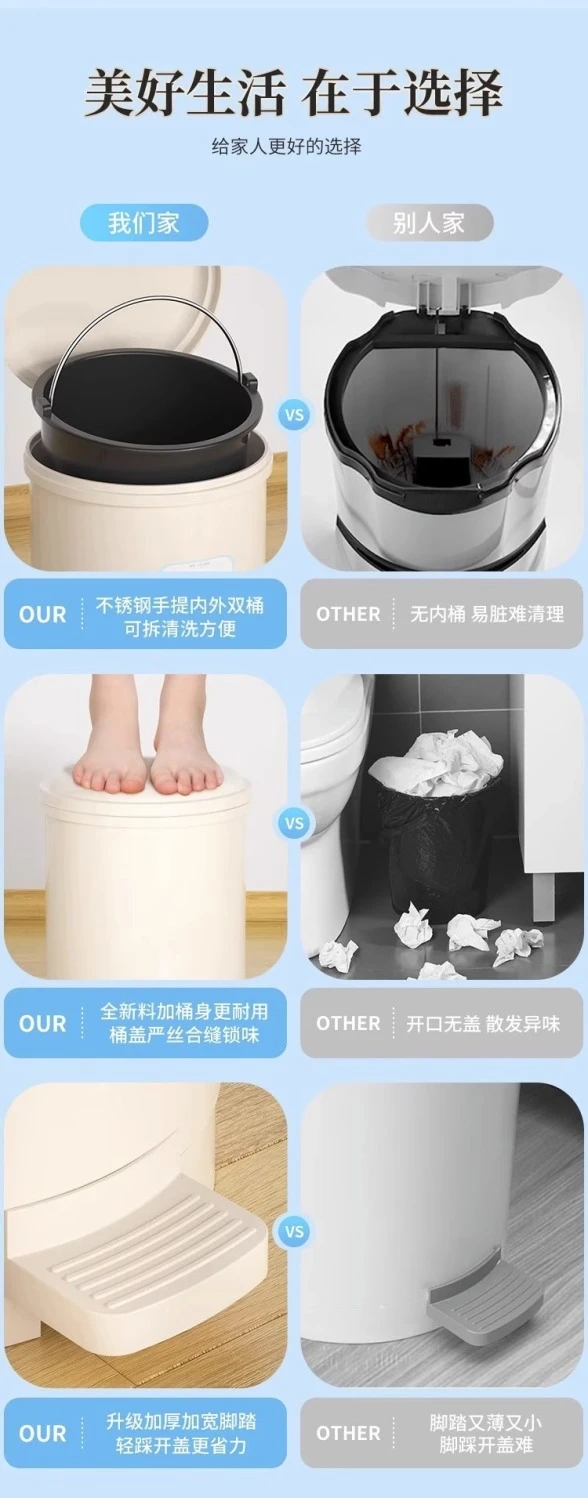 美好生活 在于选择

给家人更好的选择

我们家

别人家

VS

OUR 不锈钢手提内外双桶 可拆清洗方便

OTHER 无内桶 易脏难清理

VS

OUR 全新料加桶身更耐用 桶盖严丝合缝锁味

OTHER 开口无盖 散发异味

VS

OUR 升级加厚加宽脚踏 轻踩开盖更省力

OTHER 脚踏又薄又小 脚踩开盖难