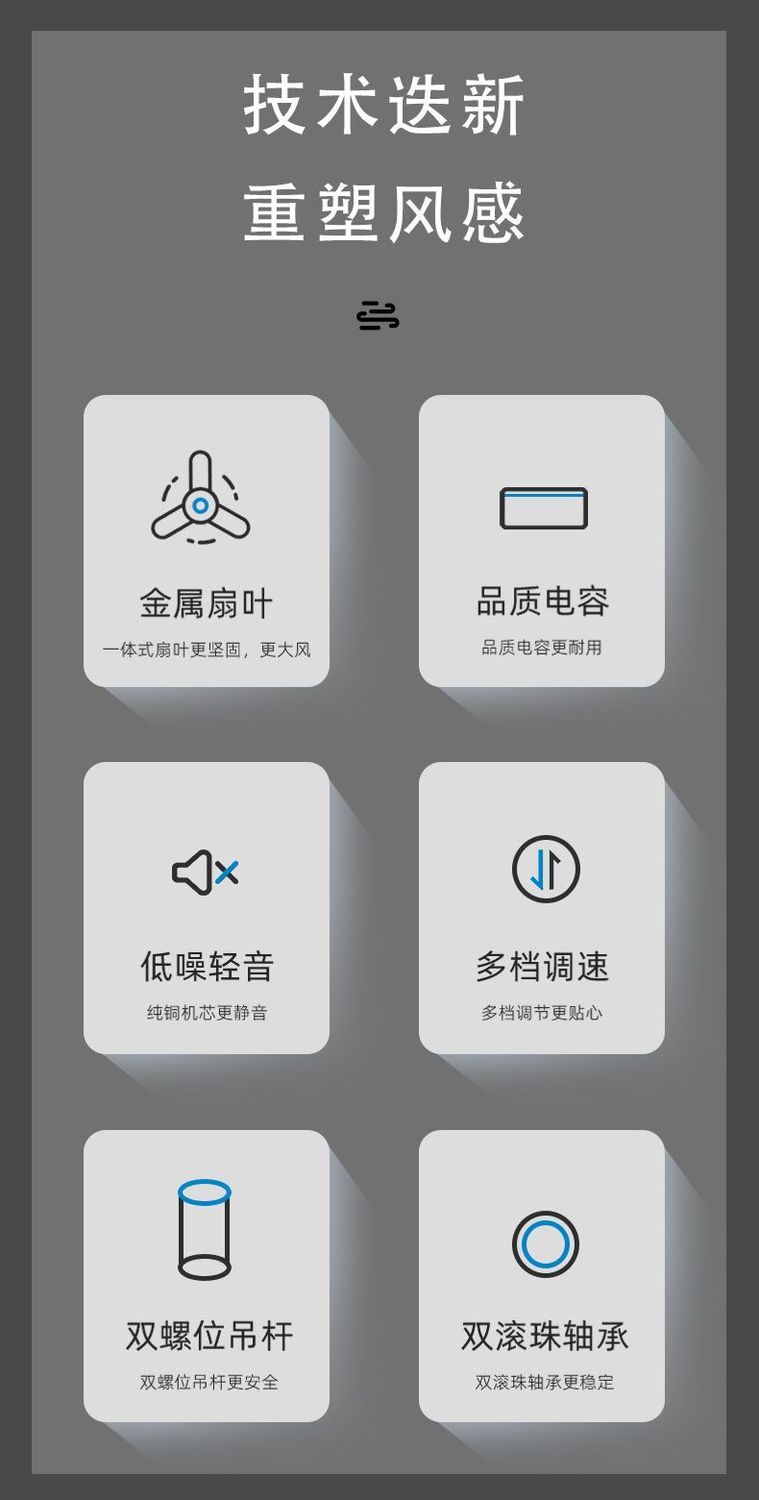 技术迭新

重塑风感

金属扇叶

一体式扇叶更坚固，更大风

品质电容

品质电容更耐用

低噪轻音

纯铜机芯更静音

多档调速

多档调节更贴心

双螺位吊杆

双螺位吊杆更安全

双滚珠轴承

双滚珠轴承更稳定