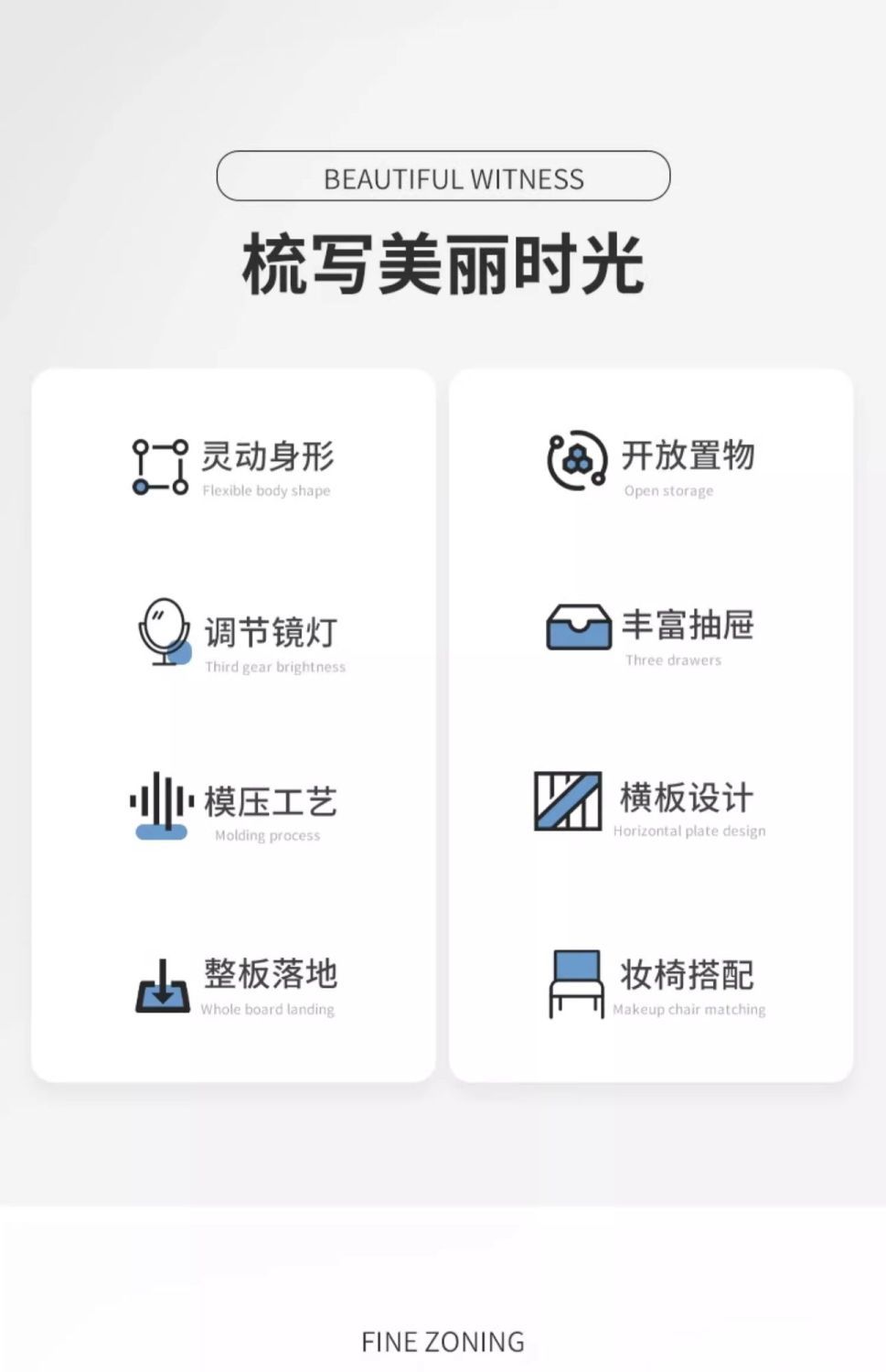 BEAUTIFUL WITNESS

梳写美丽时光

灵动身形
Flexible body shape

调节镜灯
Third gear brightness

模压工艺
Molding process

整板落地
Whole board landing

开放置物
Open storage

丰富抽屉
Three drawers

横板设计
Horizontal plate design

妆椅搭配
Makeup chair matching

FINE ZONING