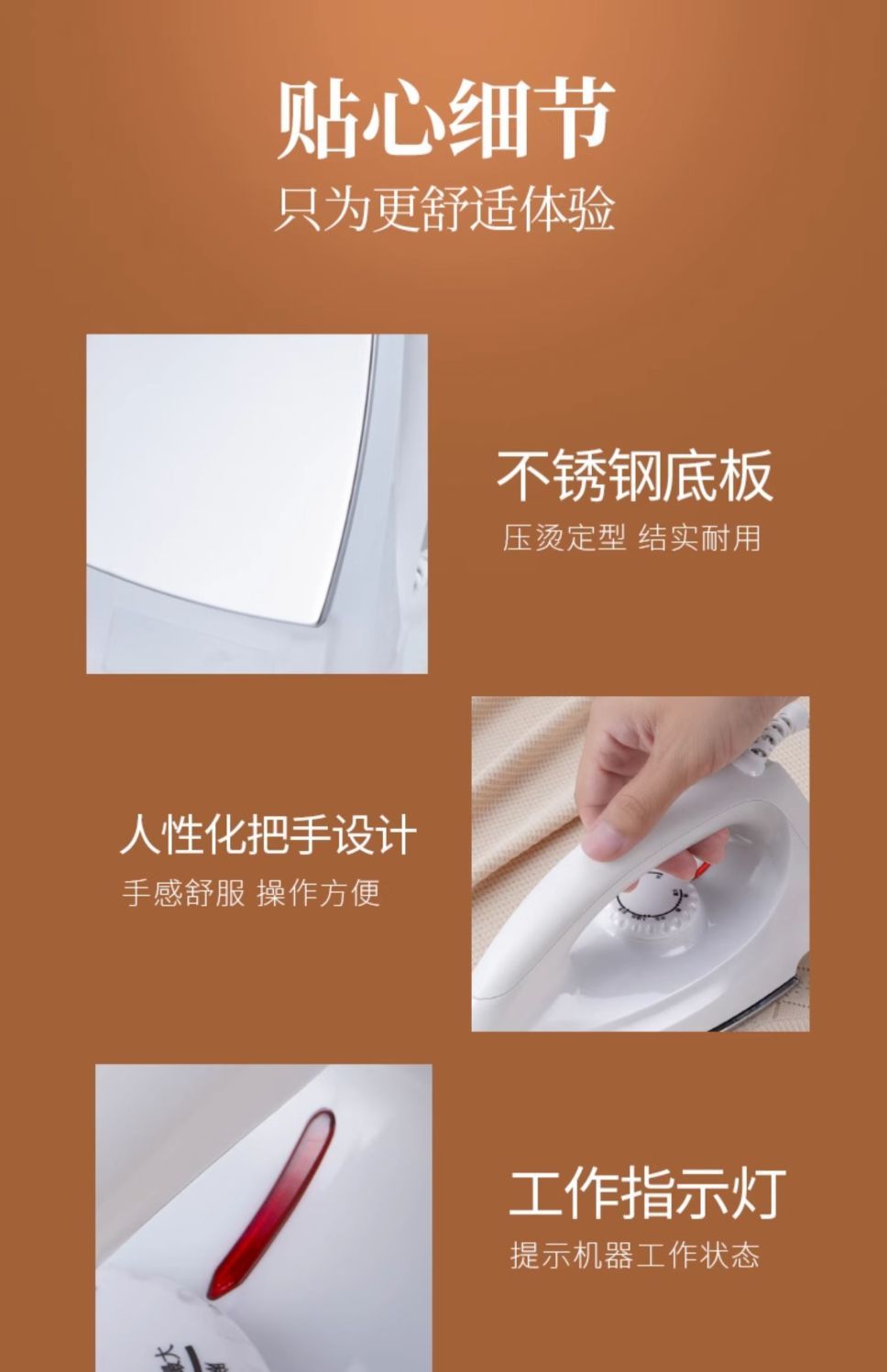 贴心细节
只为更舒适体验

不锈钢底板
压烫定型 结实耐用

人性化把手设计
手感舒服 操作方便

工作指示灯
提示机器工作状态