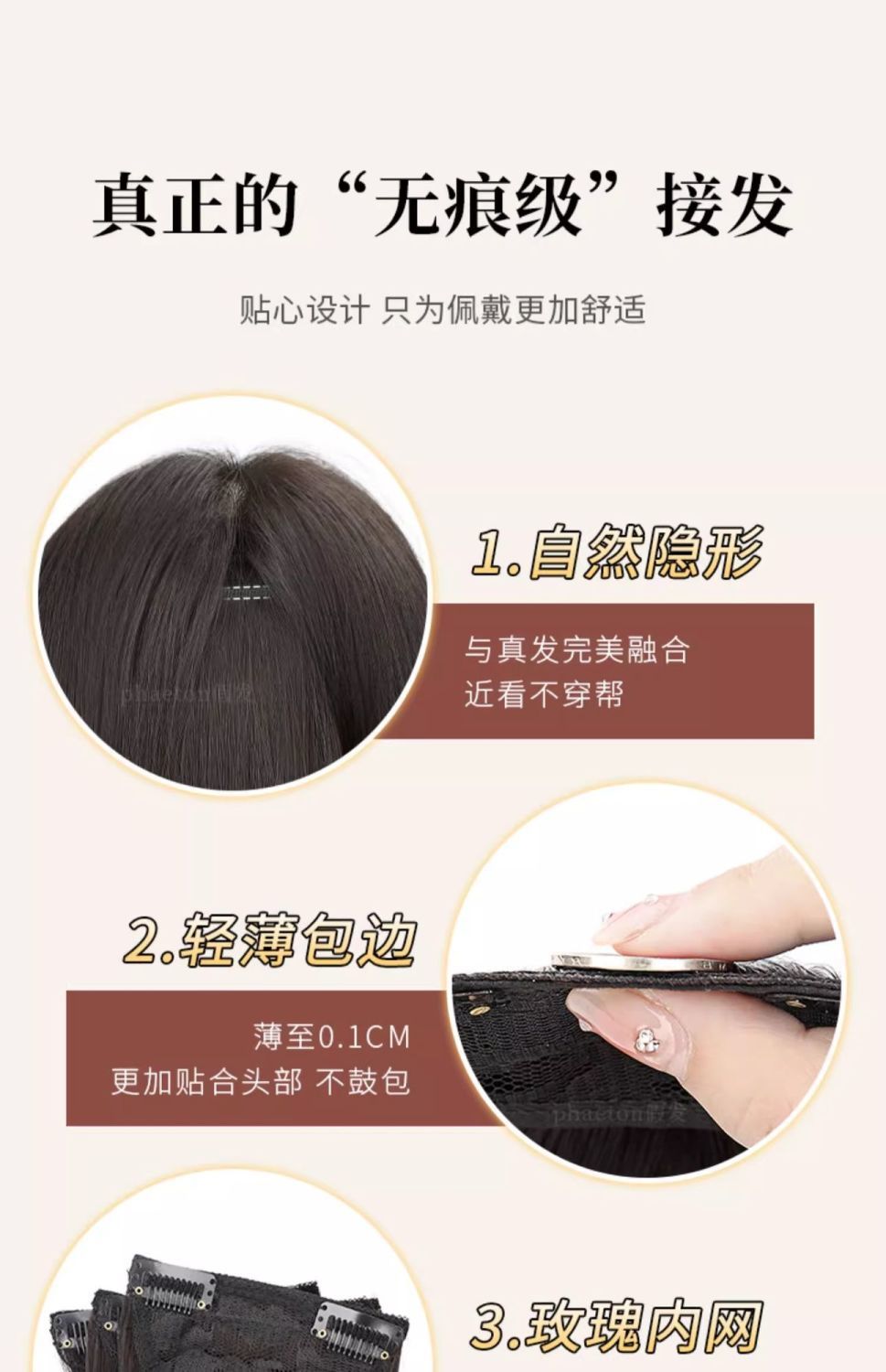 真正的“无痕级”接发

贴心设计 只为佩戴更加舒适

phaeton假发

1.自然隐形

与真发完美融合
近看不穿帮

2.轻薄包边

薄至0.1CM
更加贴合头部 不鼓包

phaeton假发

3.玫瑰内网