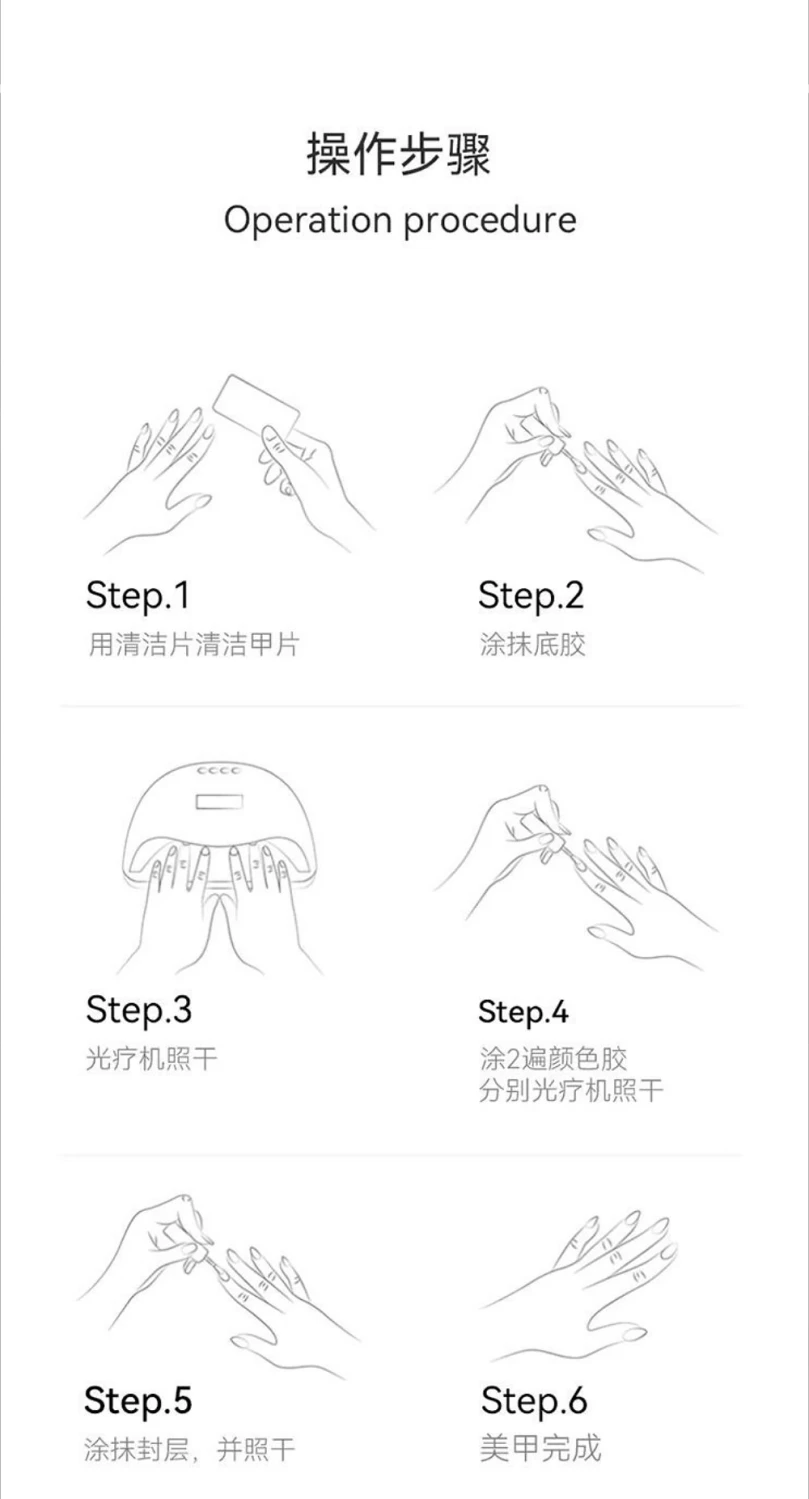 操作步骤
Operation procedure

Step.1
用清洁片清洁甲片

Step.2
涂抹底胶

Step.3
光疗机照干

Step.4
涂2遍颜色胶
分别光疗机照干

Step.5
涂抹封层，并照干

Step.6
美甲完成