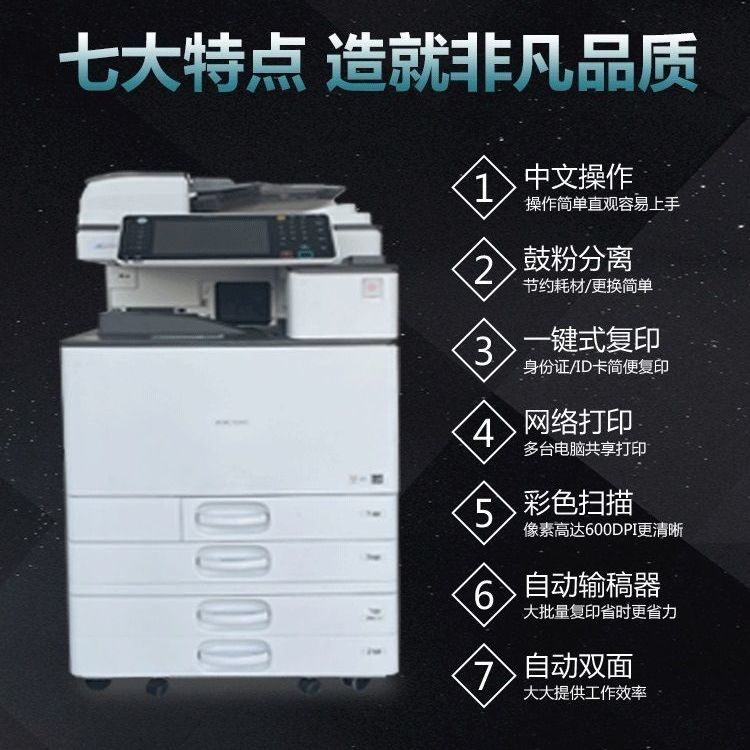 七大特点 造就非凡品质

1 中文操作
操作简单直观容易上手

2 鼓粉分离
节约耗材/更换简单

3 一键式复印
身份证/ID卡简便复印

4 网络打印
多台电脑共享打印

5 彩色扫描
像素高达600DPI更清晰

6 自动输稿器
大批量复印省时更省力

7 自动双面
大大提供工作效率