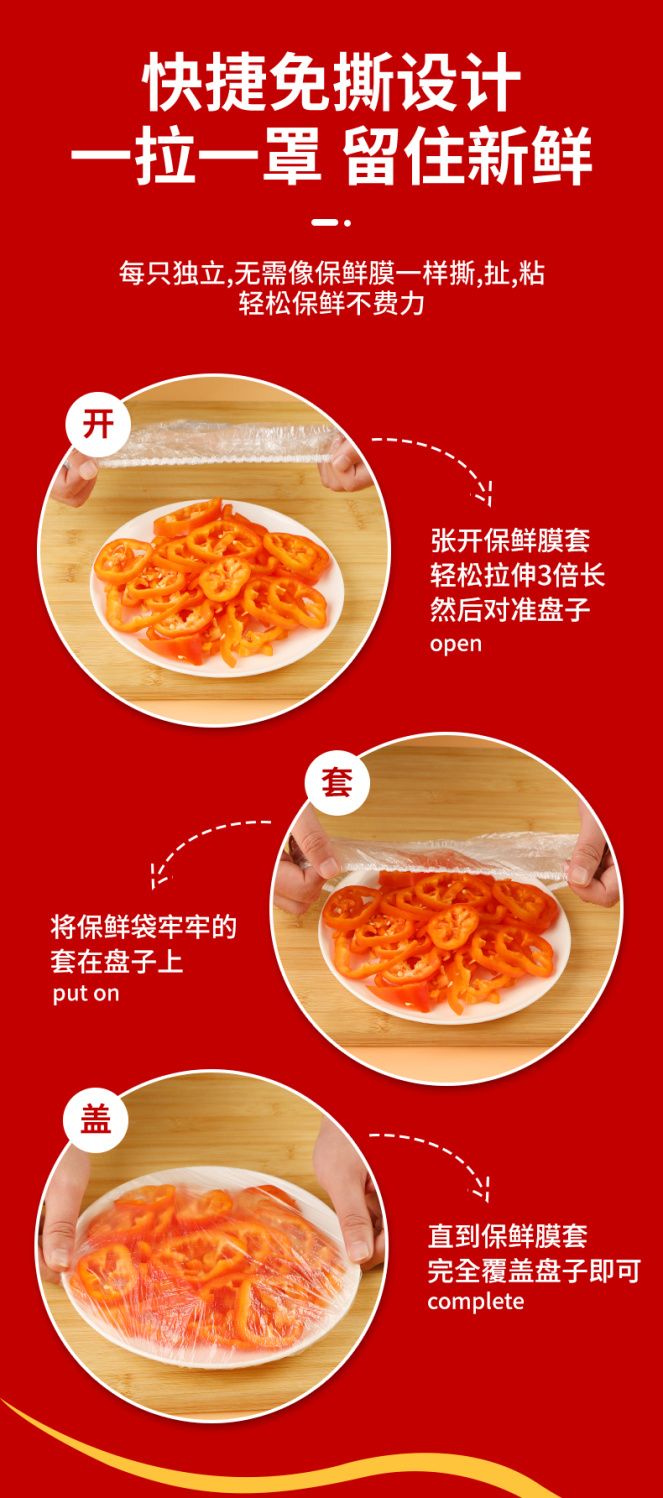 快捷免撕设计
一拉一罩 留住新鲜

每只独立,无需像保鲜膜一样撕,扯,粘
轻松保鲜不费力

开

张开保鲜膜套
轻松拉伸3倍长
然后对准盘子
open

套

将保鲜袋牢牢的
套在盘子上
put on

盖

直到保鲜膜套
完全覆盖盘子即可
complete