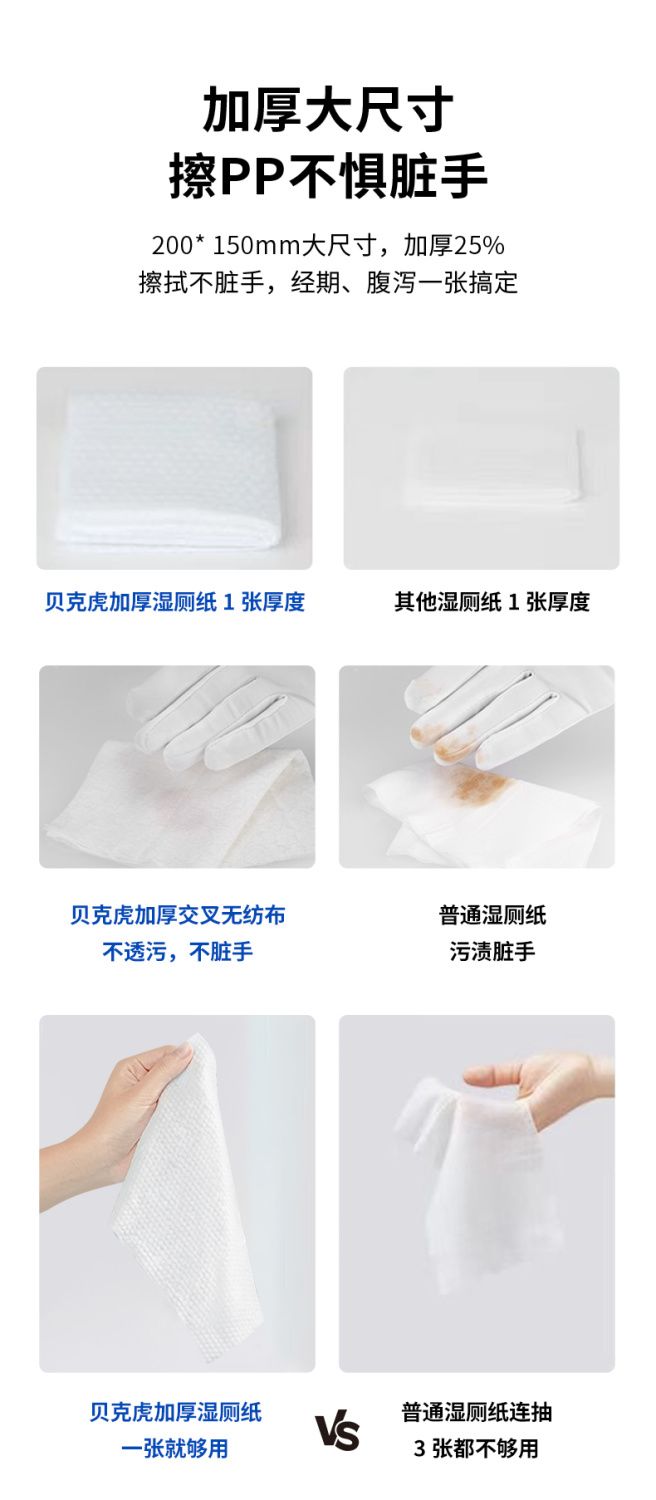 加厚大尺寸
擦PP不惧脏手

200* 150mm大尺寸，加厚25%
擦拭不脏手，经期、腹泻一张搞定

贝克虎加厚湿厕纸 1 张厚度

其他湿厕纸 1 张厚度

贝克虎加厚交叉无纺布
不透污，不脏手

普通湿厕纸
污渍脏手

贝克虎加厚湿厕纸
一张就够用

VS

普通湿厕纸连抽
3 张都不够用