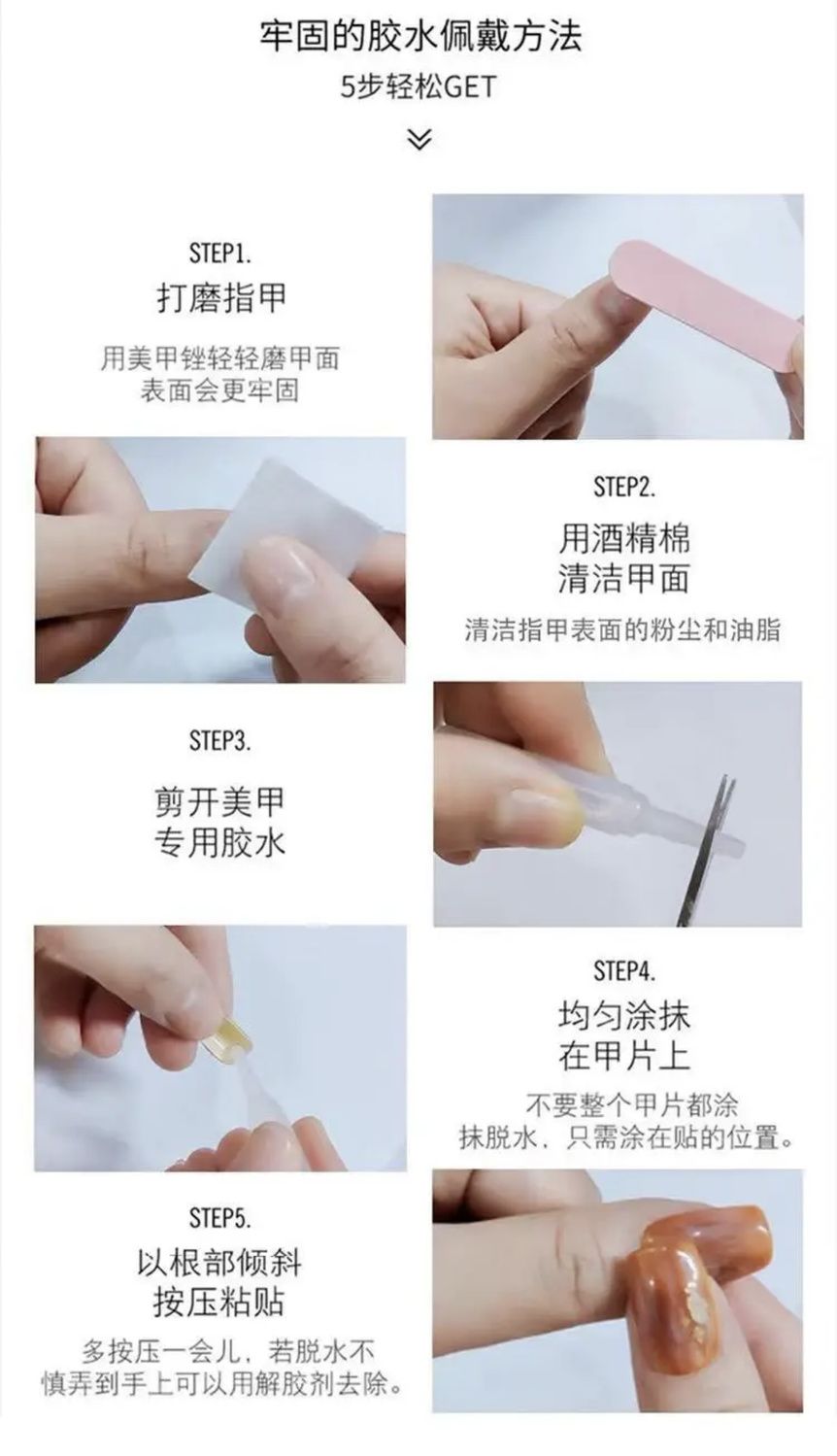 牢固的胶水佩戴方法
5步轻松GET

STEP1.
打磨指甲
用美甲锉轻轻磨甲面
表面会更牢固

STEP2.
用酒精棉
清洁甲面
清洁指甲表面的粉尘和油脂

STEP3.
剪开美甲
专用胶水

STEP4.
均匀涂抹
在甲片上
不要整个甲片都涂
抹脱水，只需涂在贴的位置。

STEP5.
以根部倾斜
按压粘贴
多按压一会儿，若脱水不
慎弄到手上可以用解胶剂去除。