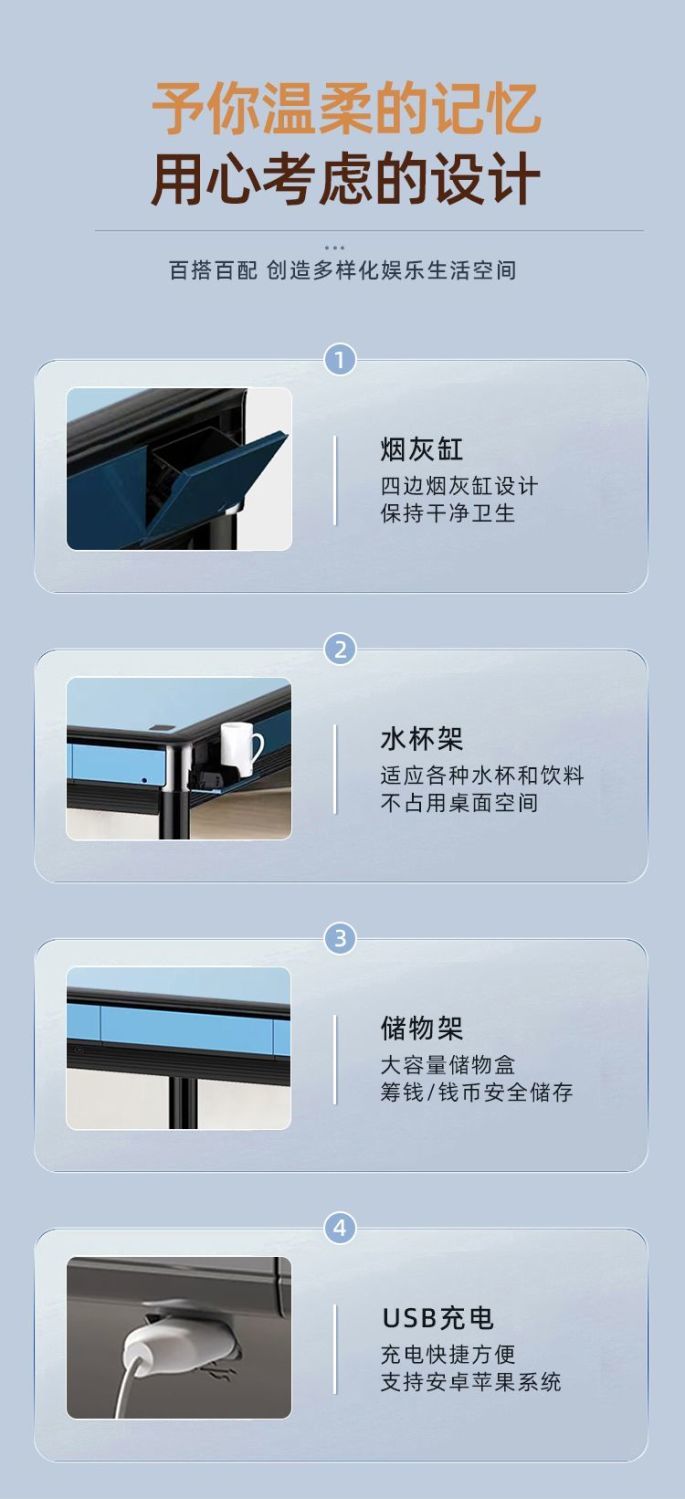 予你温柔的记忆
用心考虑的设计

百搭百配 创造多样化娱乐生活空间

1

烟灰缸
四边烟灰缸设计
保持干净卫生

2

水杯架
适应各种水杯和饮料
不占用桌面空间

3

储物架
大容量储物盒
筹钱/钱币安全储存

4

USB充电
充电快捷方便
支持安卓苹果系统