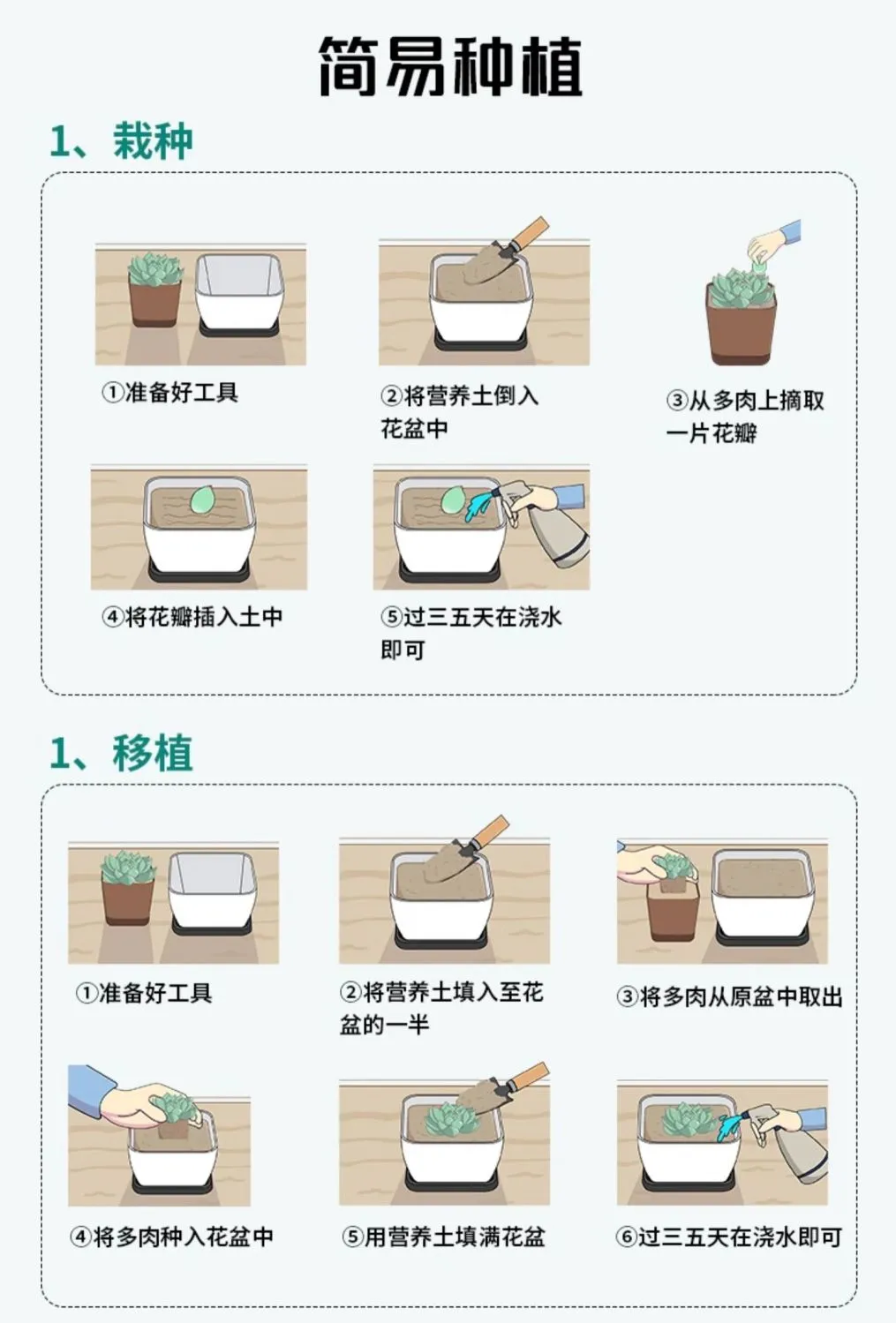 简易种植

1、栽种

①准备好工具

②将营养土倒入花盆中

③从多肉上摘取一片花瓣

④将花瓣插入土中

⑤过三五天在浇水即可

1、移植

①准备好工具

②将营养土填入至花盆的一半

③将多肉从原盆中取出

④将多肉种入花盆中

⑤用营养土填满花盆

⑥过三五天在浇水即可