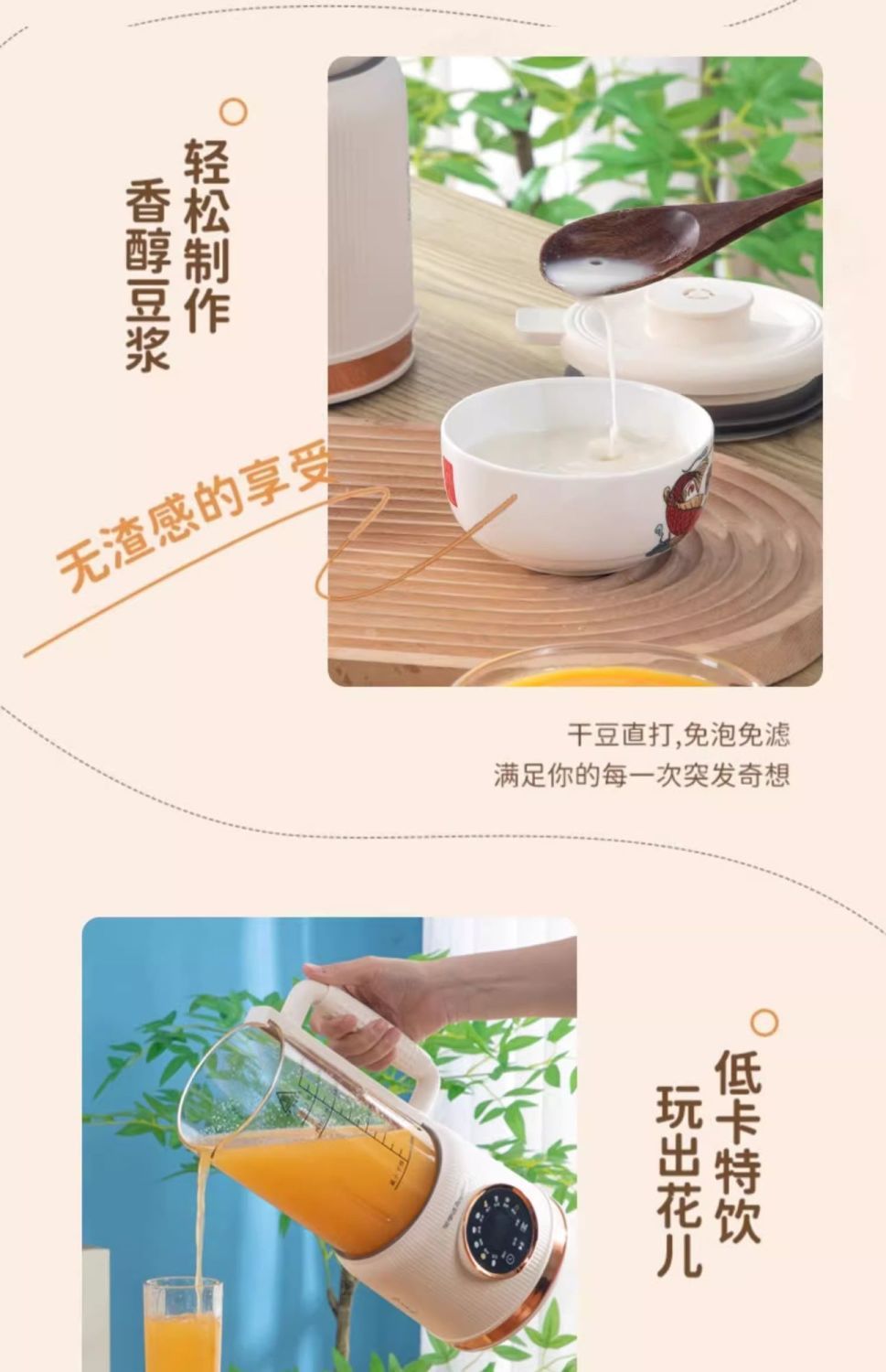 轻松制作
香醇豆浆

无渣感的享受

干豆直打,免泡免滤
满足你的每一次突发奇想

低卡特饮
玩出花儿