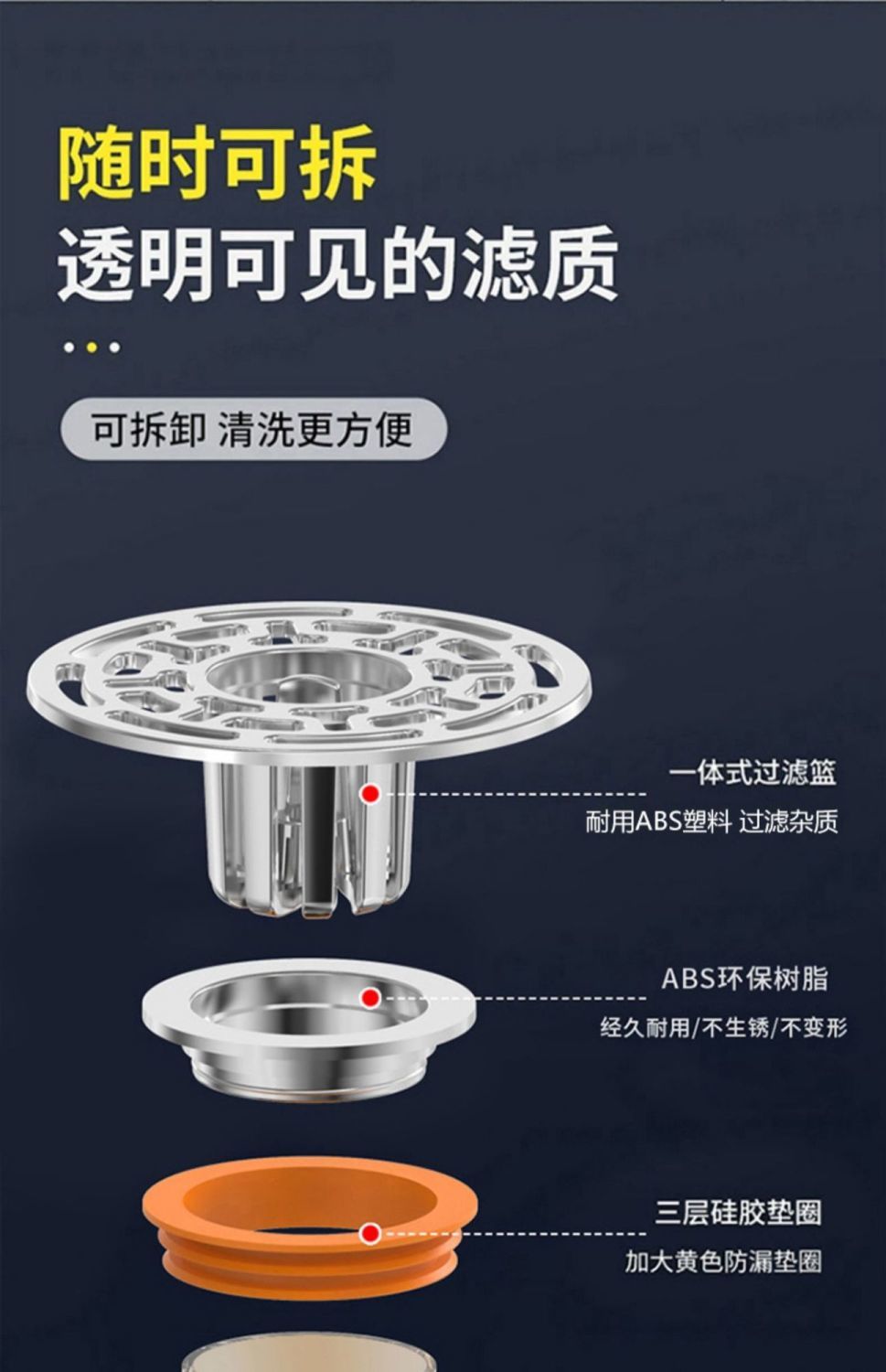 随时可拆
透明可见的滤质

可拆卸 清洗更方便

一体式过滤篮
耐用ABS塑料 过滤杂质

ABS环保树脂
经久耐用/不生锈/不变形

三层硅胶垫圈
加大黄色防漏垫圈