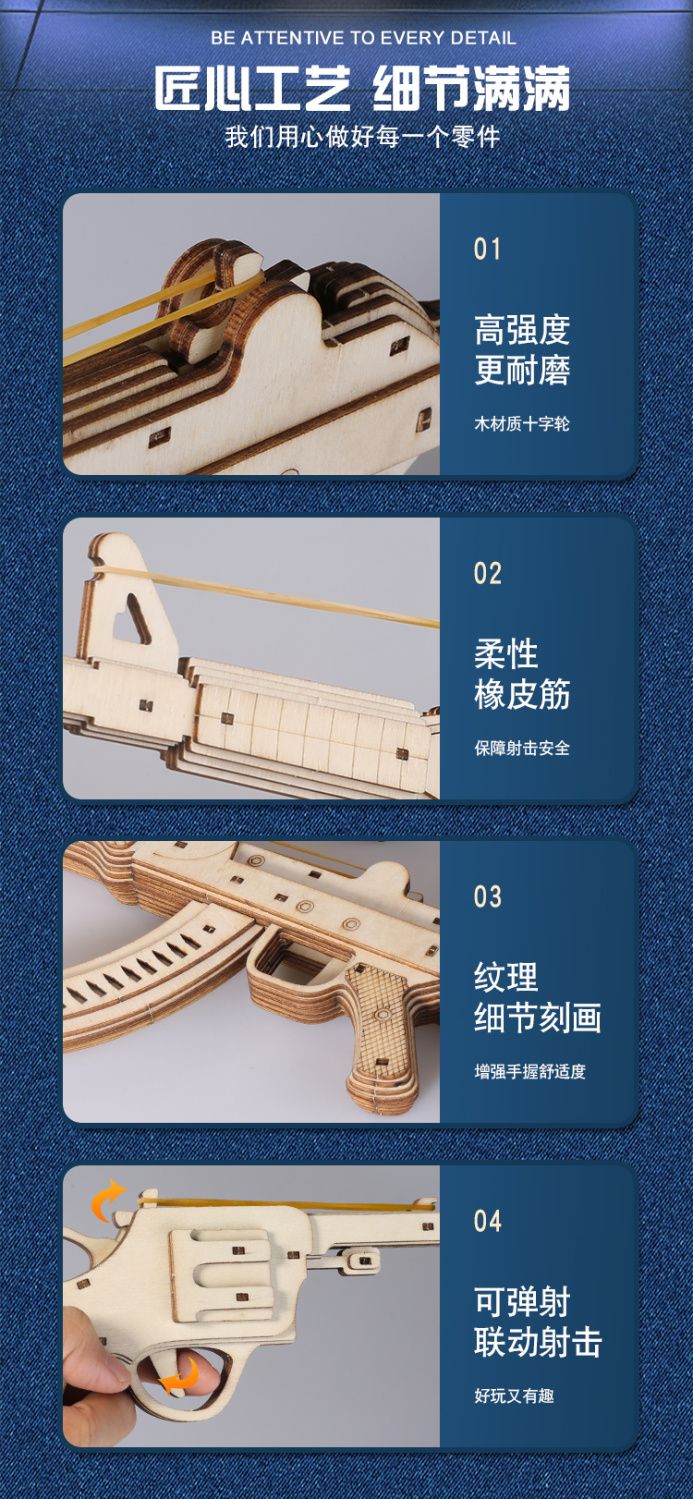 BE ATTENTIVE TO EVERY DETAIL

匠心工艺 细节满满

我们用心做好每一个零件

01

高强度
更耐磨

木材质十字轮

02

柔性
橡皮筋

保障射击安全

03

纹理
细节刻画

增强手握舒适度

04

可弹射
联动射击

好玩又有趣