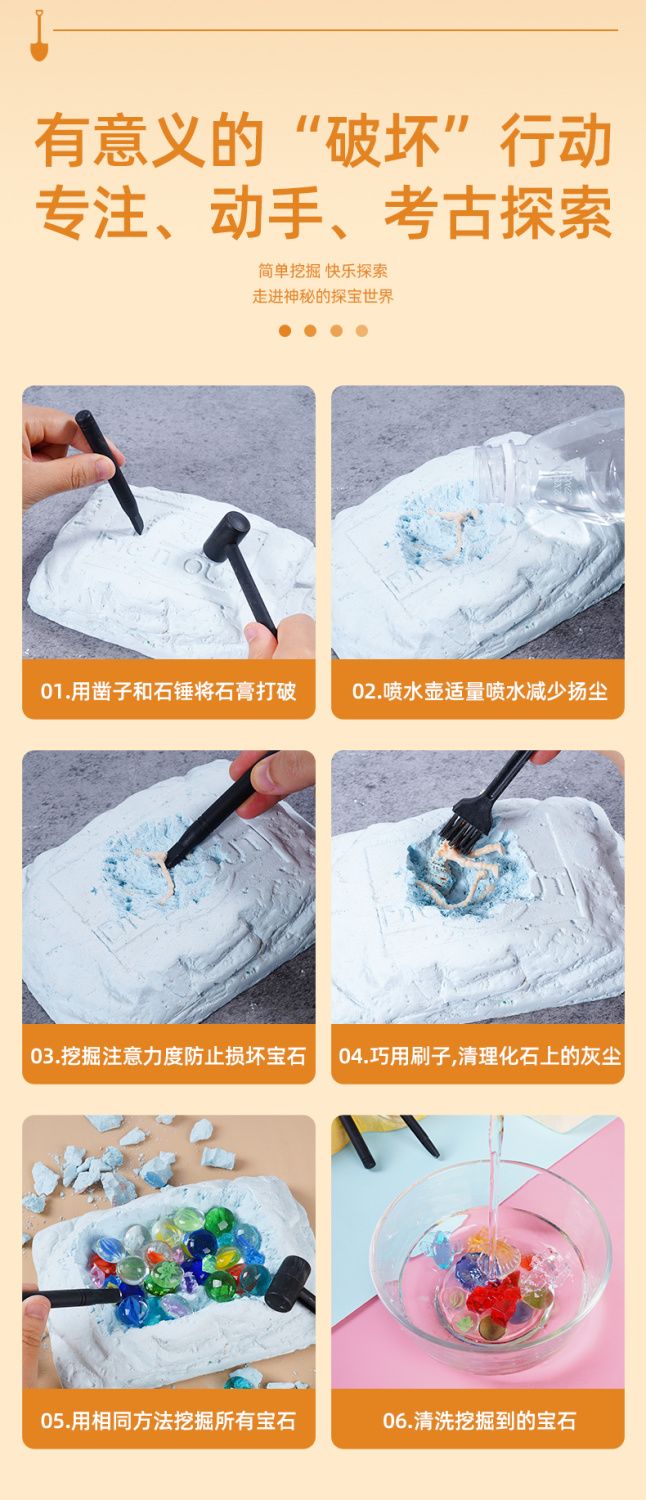 有意义的“破坏”行动
专注、动手、考古探索

简单挖掘 快乐探索
走进神秘的探宝世界

01.用凿子和石锤将石膏打破

02.喷水壶适量喷水减少扬尘

03.挖掘注意力度防止损坏宝石

04.巧用刷子,清理化石上的灰尘

05.用相同方法挖掘所有宝石

06.清洗挖掘到的宝石