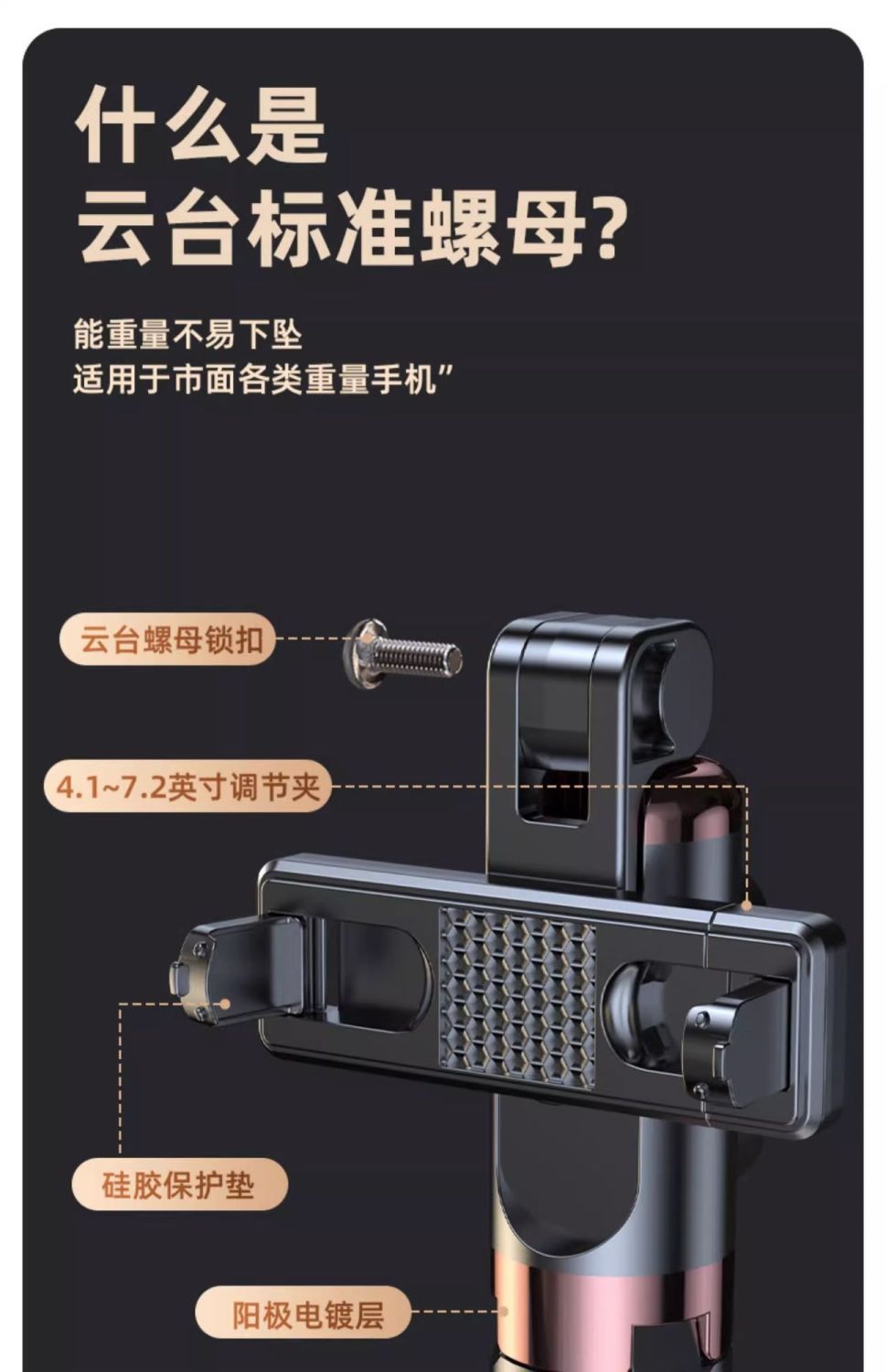 什么是
云台标准螺母?

能重量不易下坠
适用于市面各类重量手机”

云台螺母锁扣

4.1~7.2英寸调节夹

硅胶保护垫

阳极电镀层