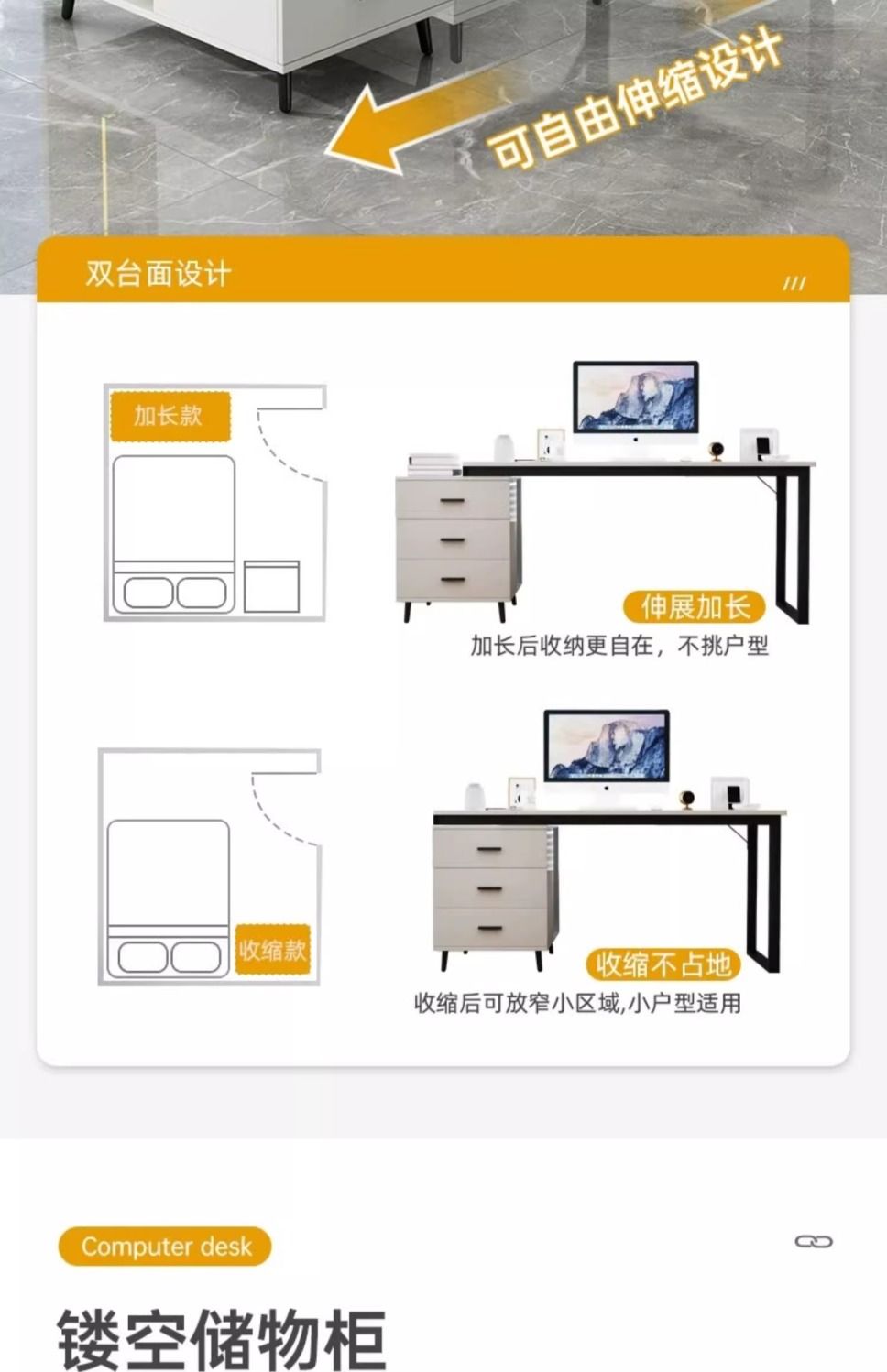 可自由伸缩设计

双台面设计

///

加长款

伸展加长

加长后收纳更自在，不挑户型

收缩款

收缩不占地

收缩后可放窄小区域,小户型适用

Computer desk

镂空储物柜