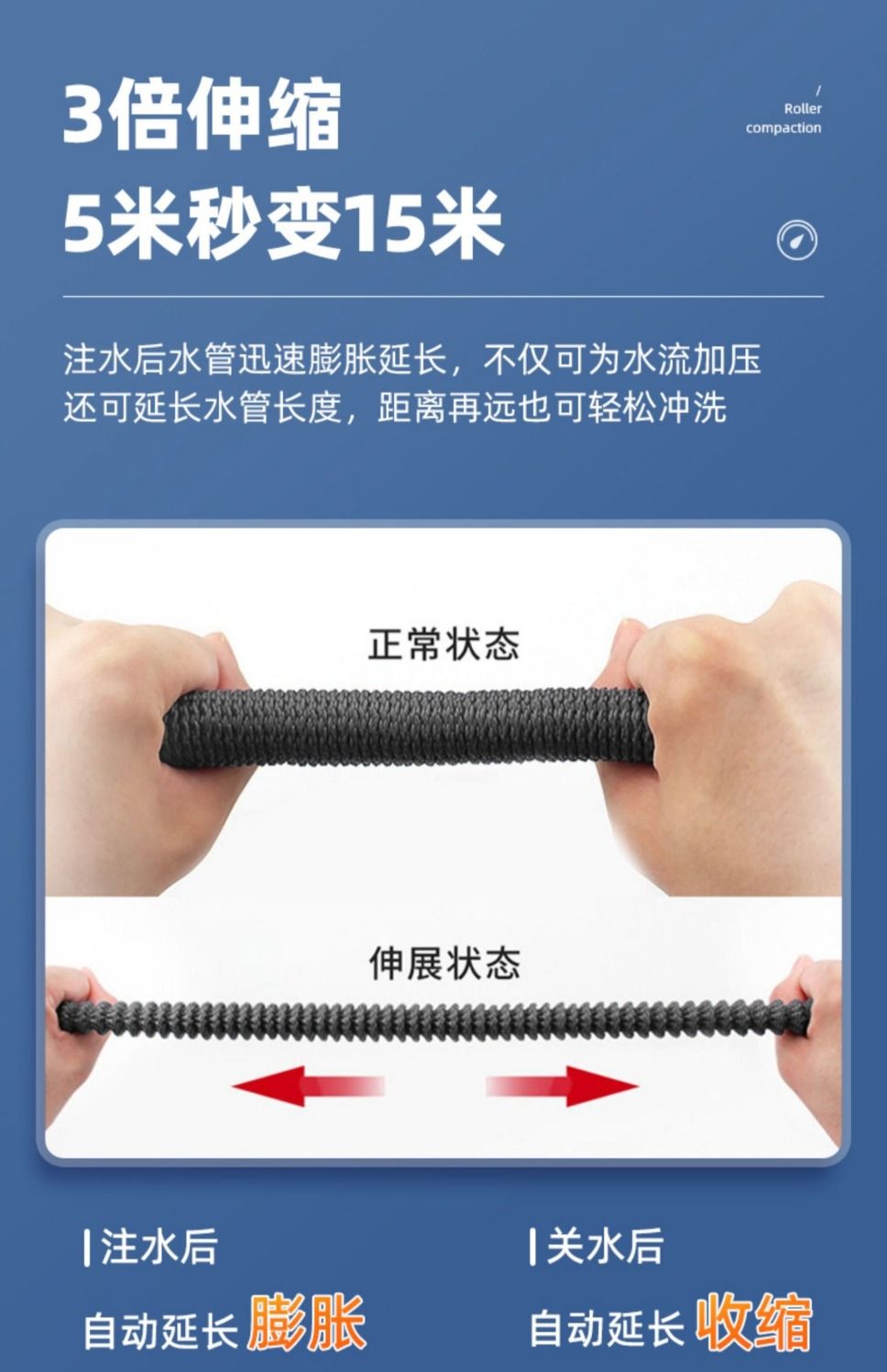 3倍伸缩
5米秒变15米

/
Roller
compaction

注水后水管迅速膨胀延长，不仅可为水流加压
还可延长水管长度，距离再远也可轻松冲洗

正常状态

伸展状态

注水后
自动延长 膨胀

关水后
自动延长 收缩