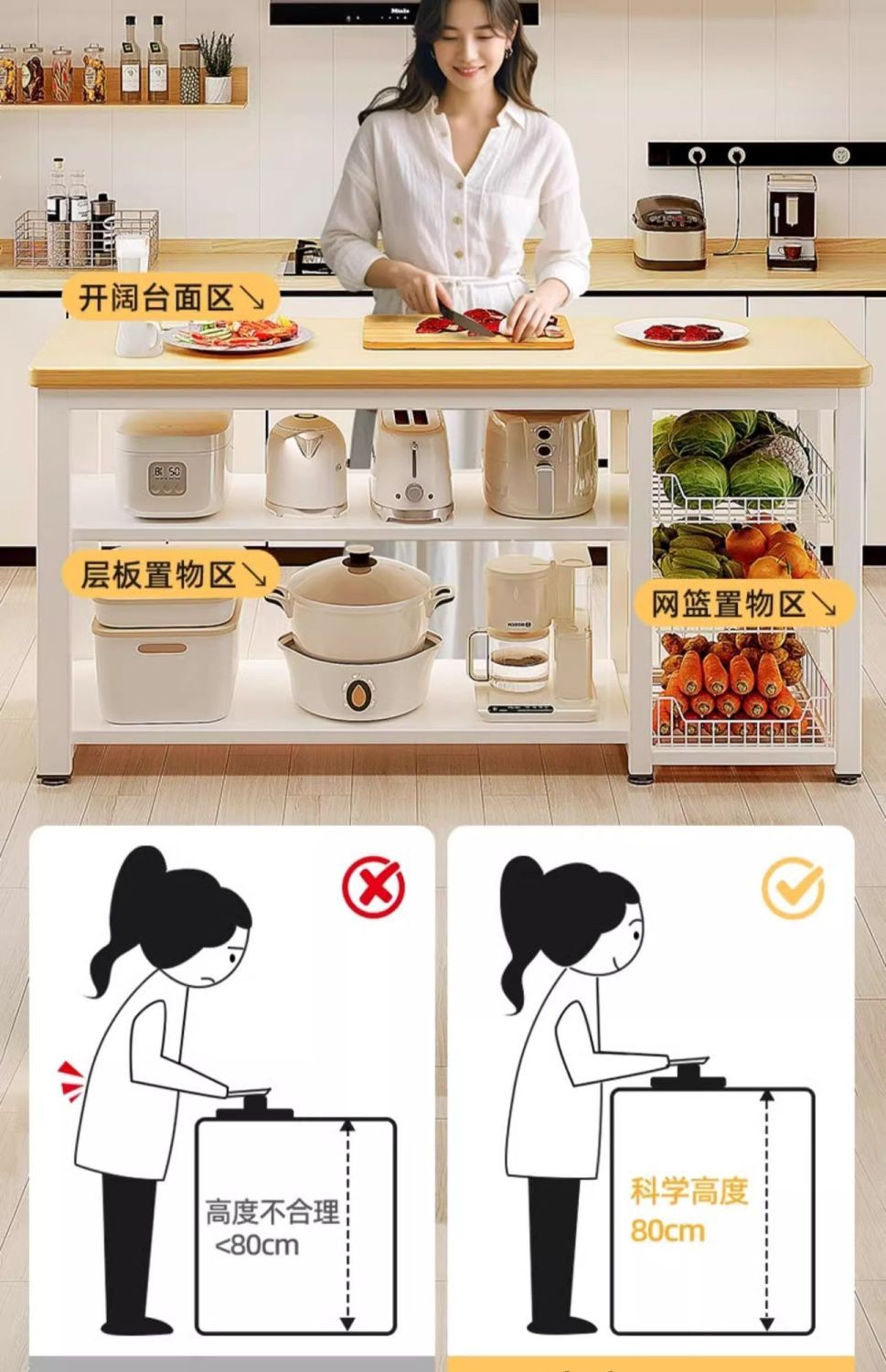 开阔台面区↘

层板置物区↘

网篮置物区↘

高度不合理
<80cm

科学高度
80cm