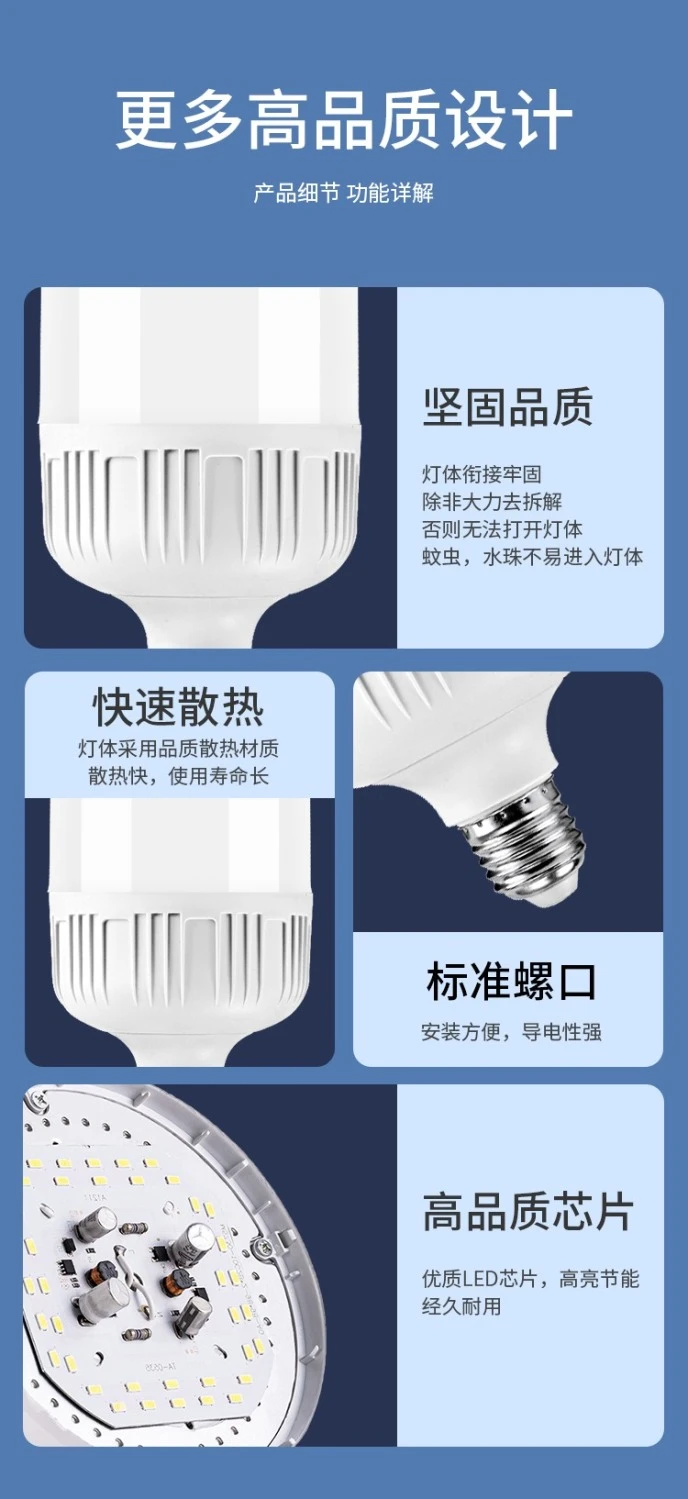 更多高品质设计

产品细节 功能详解

坚固品质

灯体衔接牢固
除非大力去拆解
否则无法打开灯体
蚊虫，水珠不易进入灯体

快速散热

灯体采用品质散热材质
散热快，使用寿命长

标准螺口

安装方便，导电性强

高品质芯片

优质LED芯片，高亮节能
经久耐用