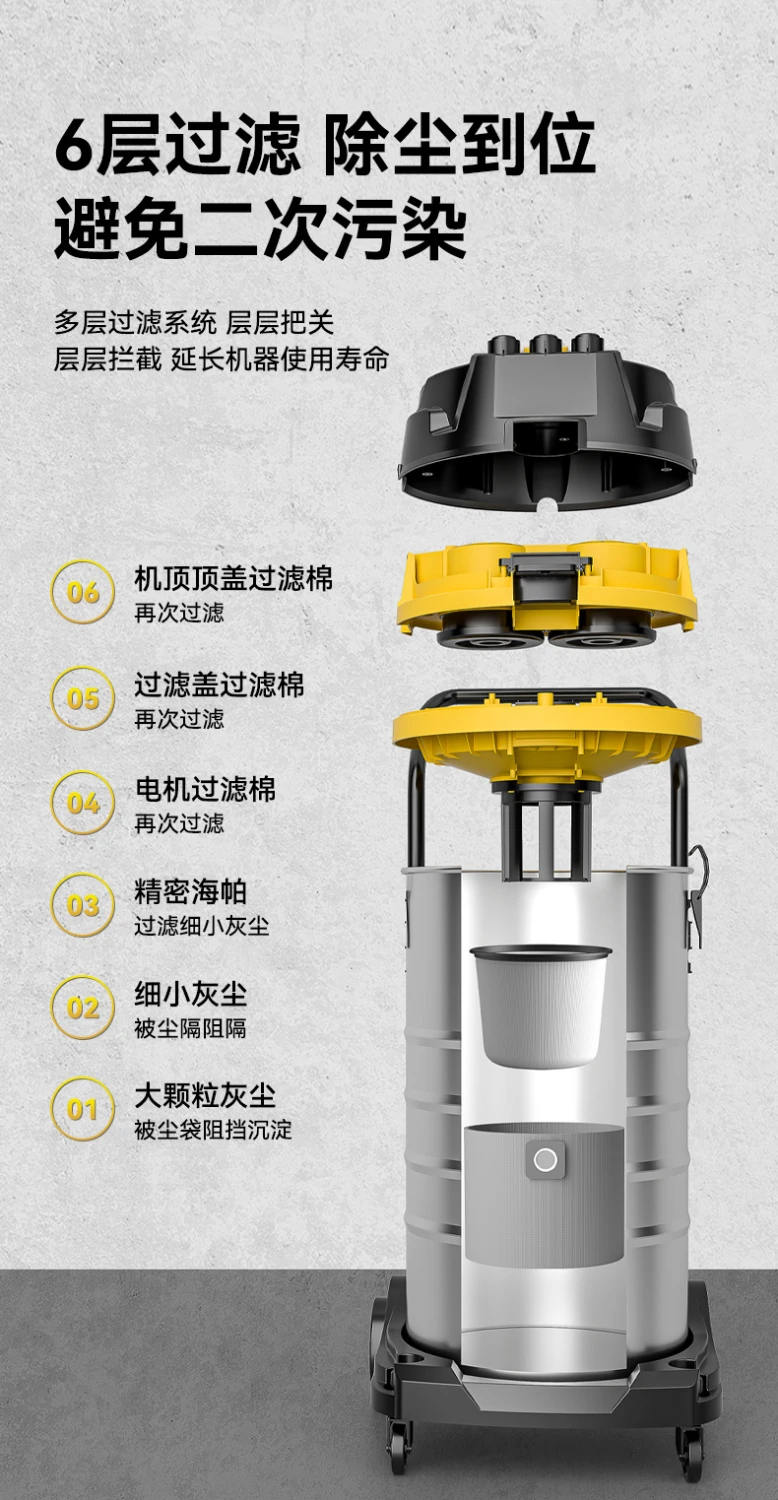 6层过滤 除尘到位
避免二次污染

多层过滤系统 层层把关
层层拦截 延长机器使用寿命

06
机顶顶盖过滤棉
再次过滤

05
过滤盖过滤棉
再次过滤

04
电机过滤棉
再次过滤

03
精密海帕
过滤细小灰尘

02
细小灰尘
被尘隔阻隔

01
大颗粒灰尘
被尘袋阻挡沉淀