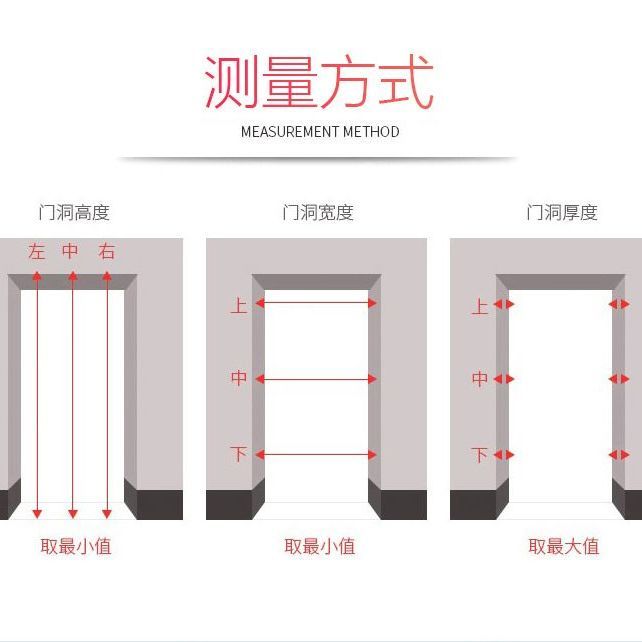 测量方式

MEASUREMENT METHOD

门洞高度

左 中 右

取最小值

门洞宽度

上

中

下

取最小值

门洞厚度

上

中

下

取最大值