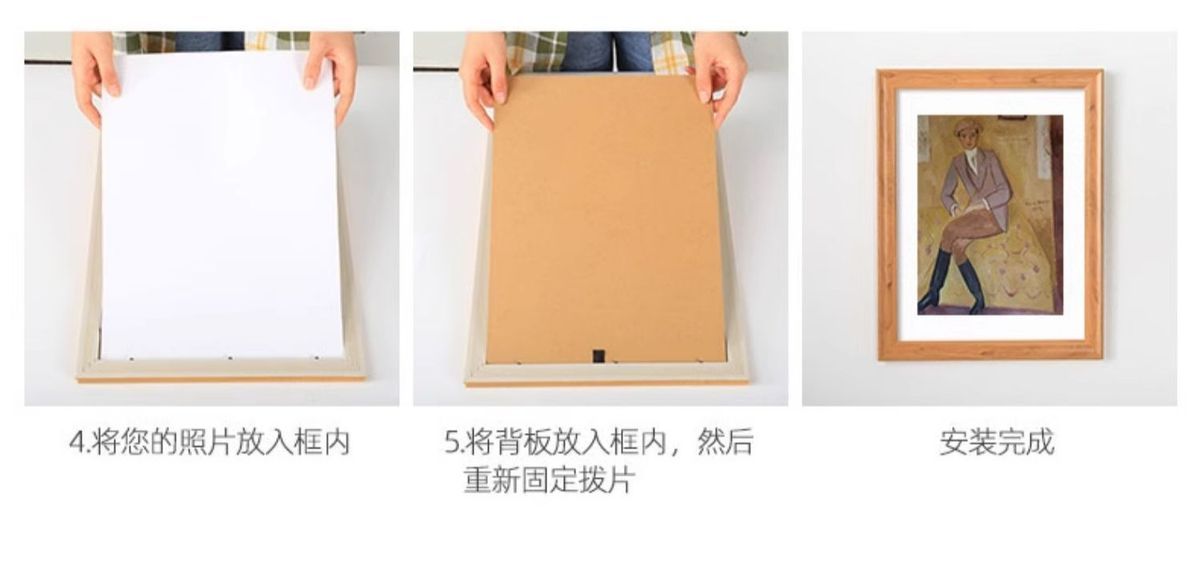 4.将您的照片放入框内

5.将背板放入框内，然后重新固定拨片

安装完成