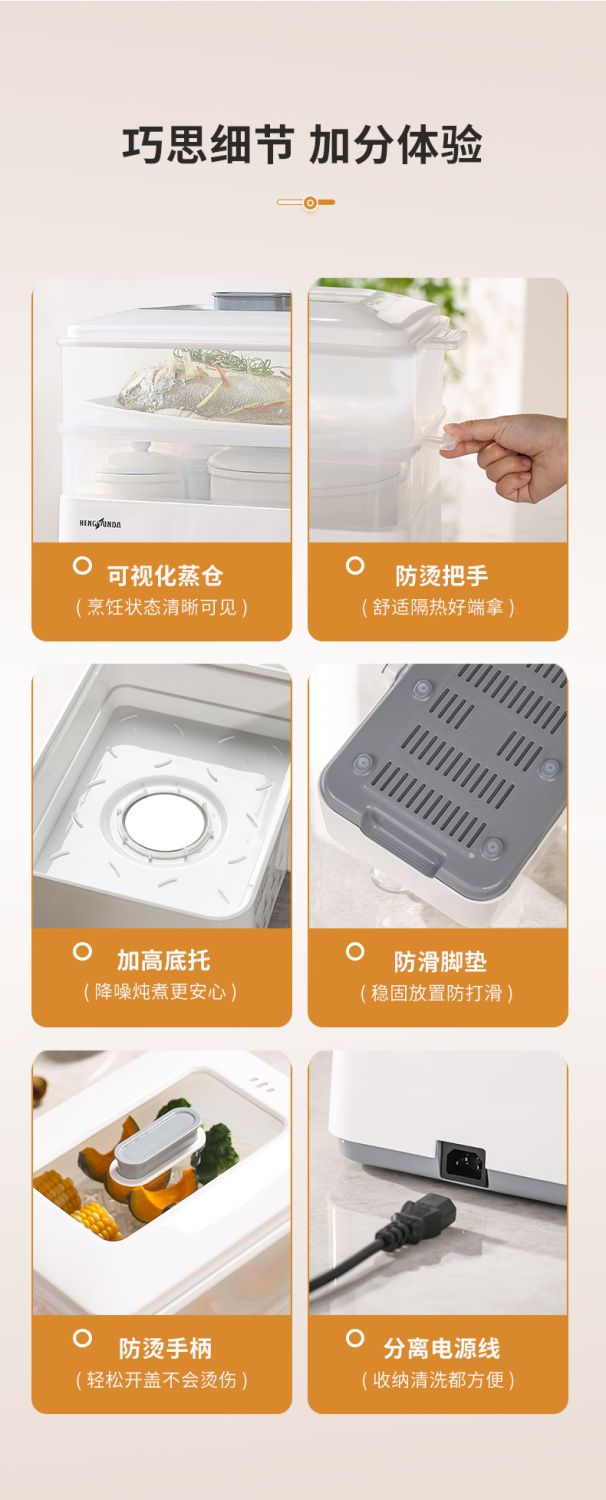 巧思细节 加分体验

HENGSUNDA

可视化蒸仓
（烹饪状态清晰可见）

防烫把手
（舒适隔热好端拿）

加高底托
（降噪炖煮更安心）

防滑脚垫
（稳固放置防打滑）

防烫手柄
（轻松开盖不会烫伤）

分离电源线
（收纳清洗都方便）