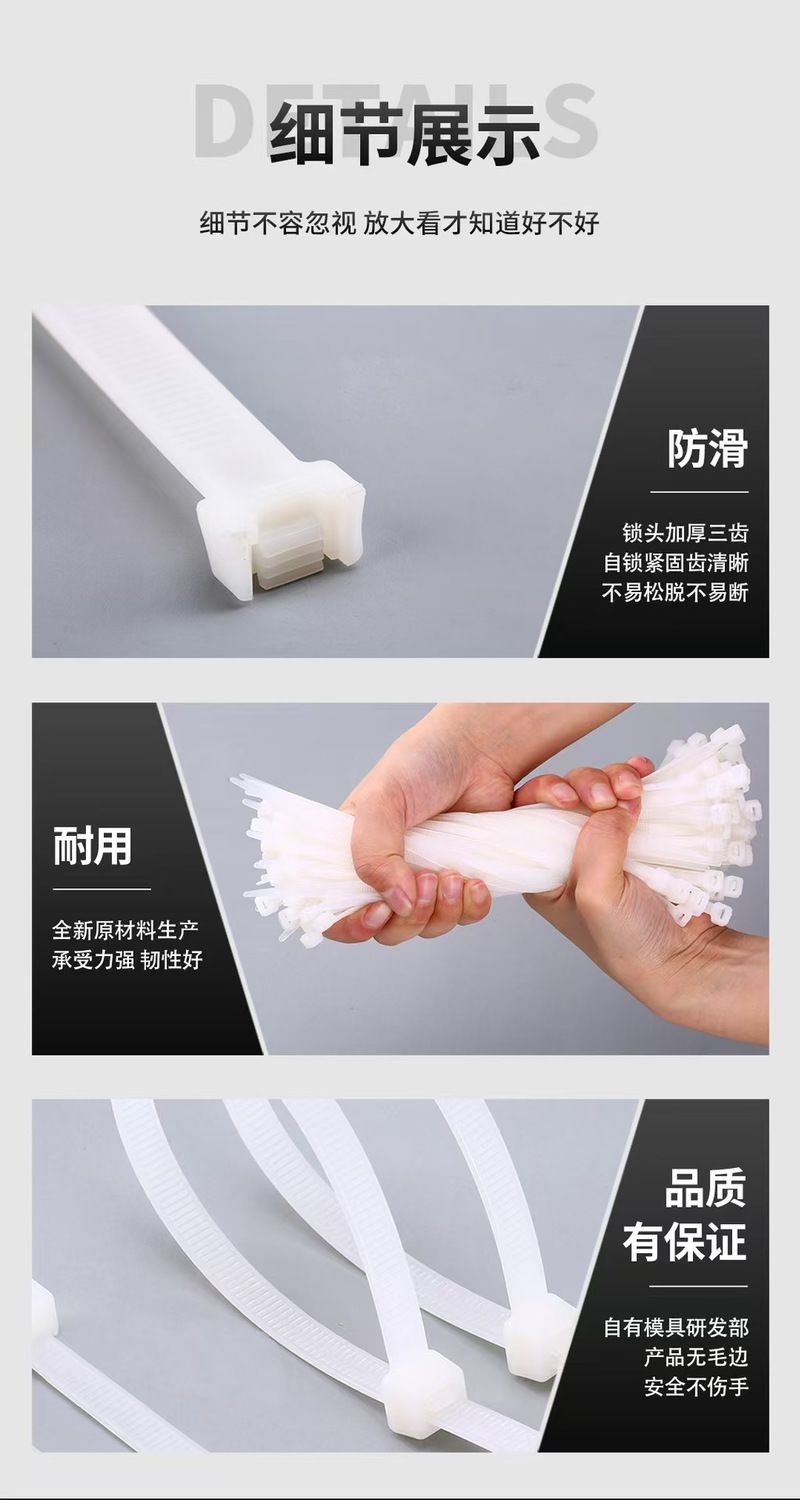 DETAILS
细节展示

细节不容忽视 放大看才知道好不好

防滑

锁头加厚三齿
自锁紧固齿清晰
不易松脱不易断

耐用

全新原材料生产
承受力强 韧性好

品质
有保证

自有模具研发部
产品无毛边
安全不伤手